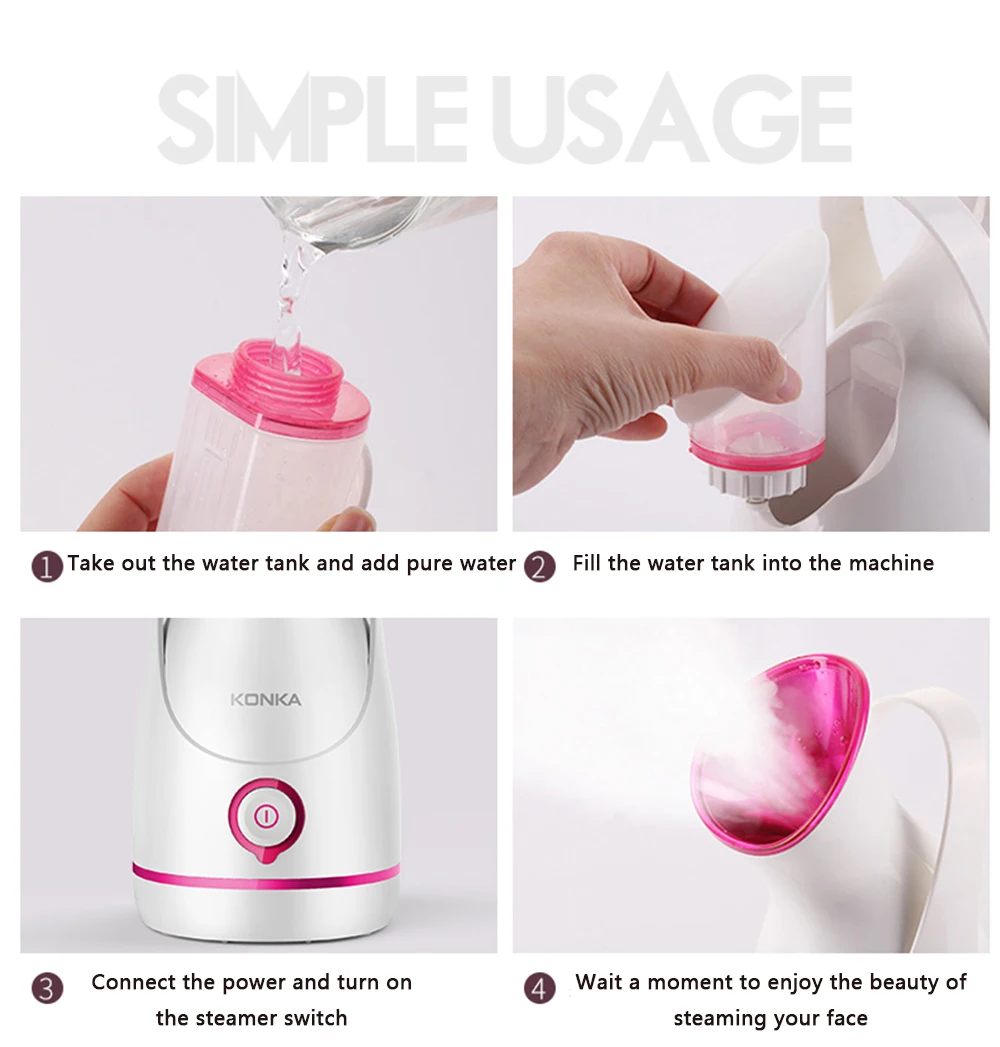 SIMPLE USAGE

1 Take out the water tank and add pure water

2 Fill the water tank into the machine

KONKA

3 Connect the power and turn on the steamer switch

4 Wait a moment to enjoy the beauty of steaming your face