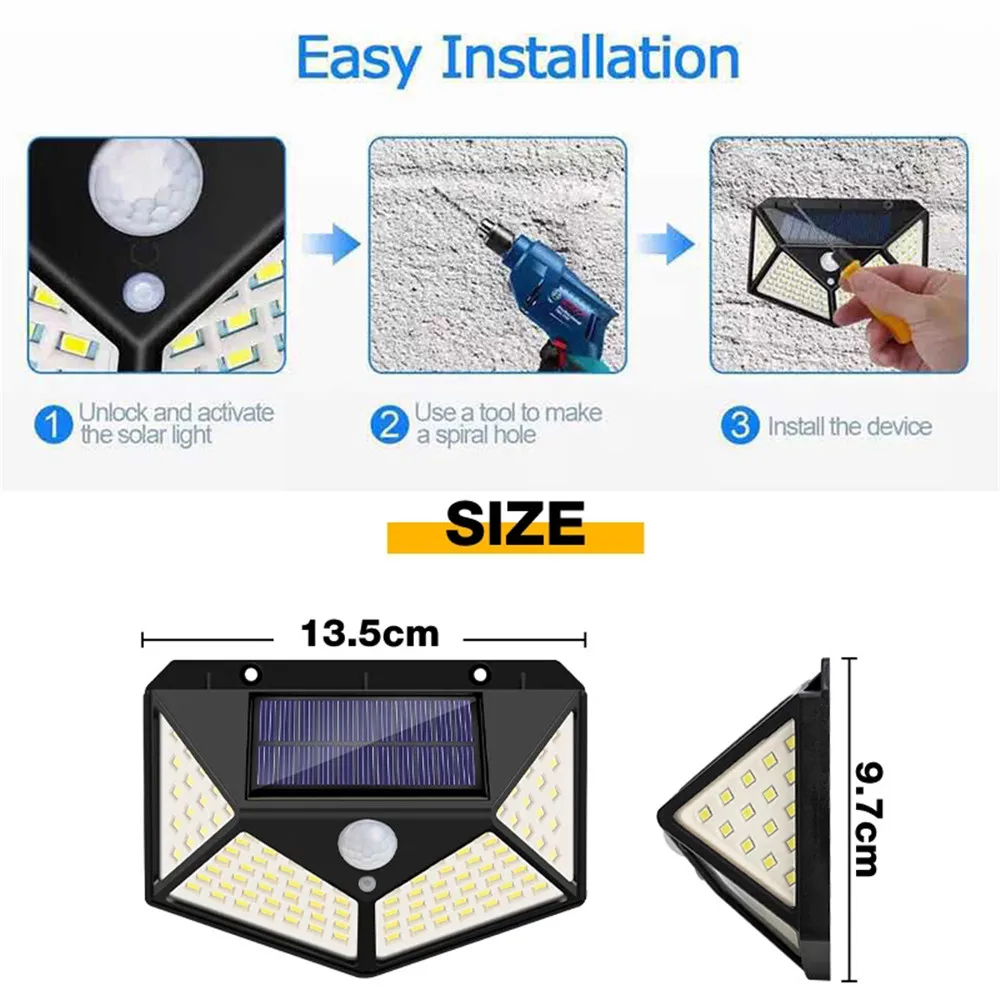 Easy Installation

1 Unlock and activate the solar light

2 Use a tool to make a spiral hole

3 Install the device

SIZE

13.5cm

9.7cm