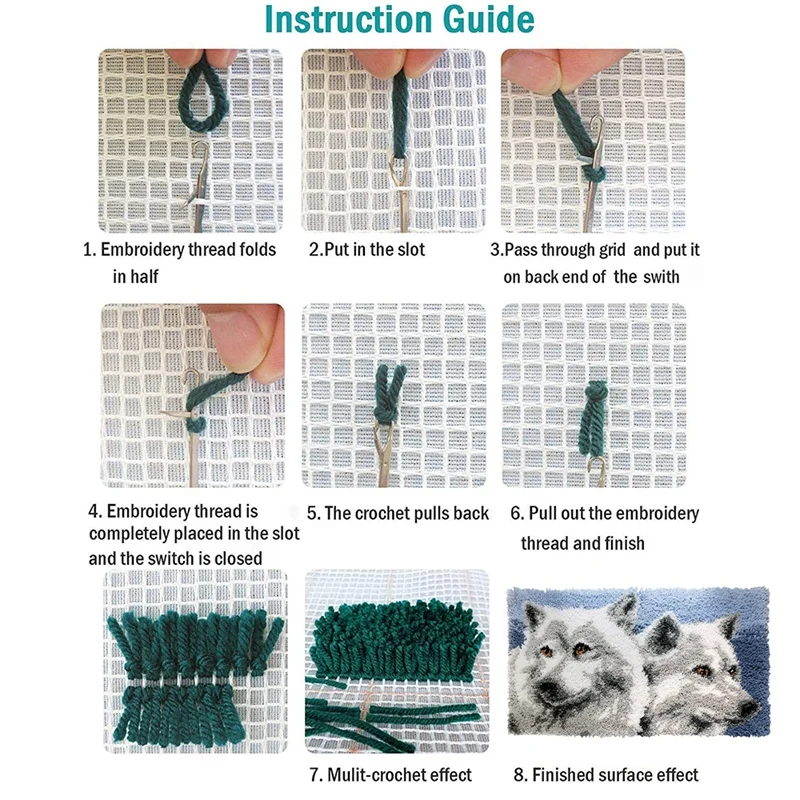 Instruction Guide

1. Embroidery thread folds in half

2.Put in the slot

3.Pass through grid and put it on back end of the swith

4. Embroidery thread is completely placed in the slot and the switch is closed

5. The crochet pulls back

6. Pull out the embroidery thread and finish

7. Mulit-crochet effect

8. Finished surface effect