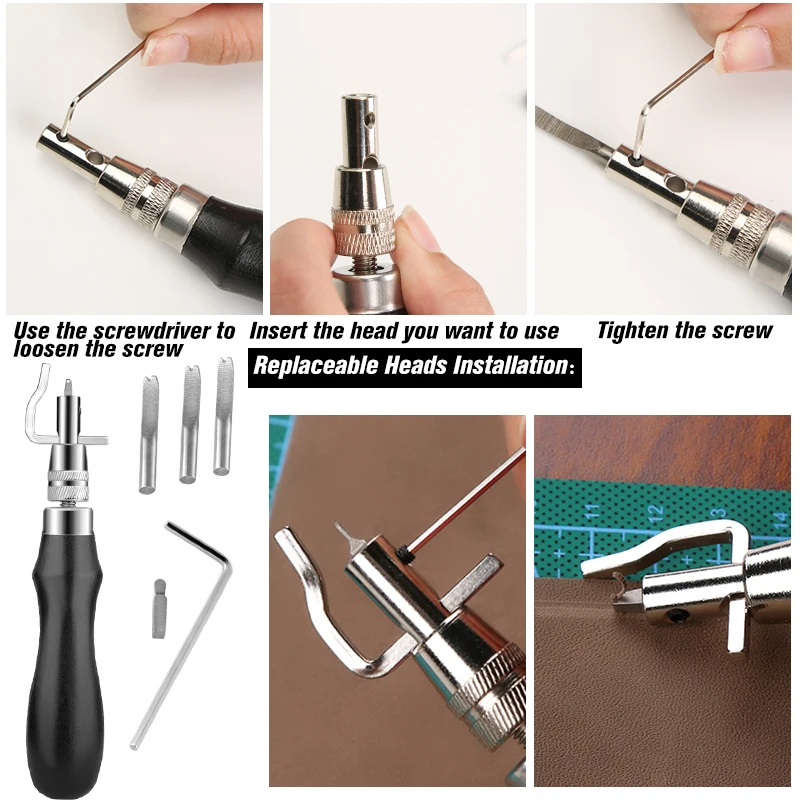 Use the screwdriver to loosen the screw

Insert the head you want to use

Tighten the screw

Replaceable Heads Installation:

11
12
13
14