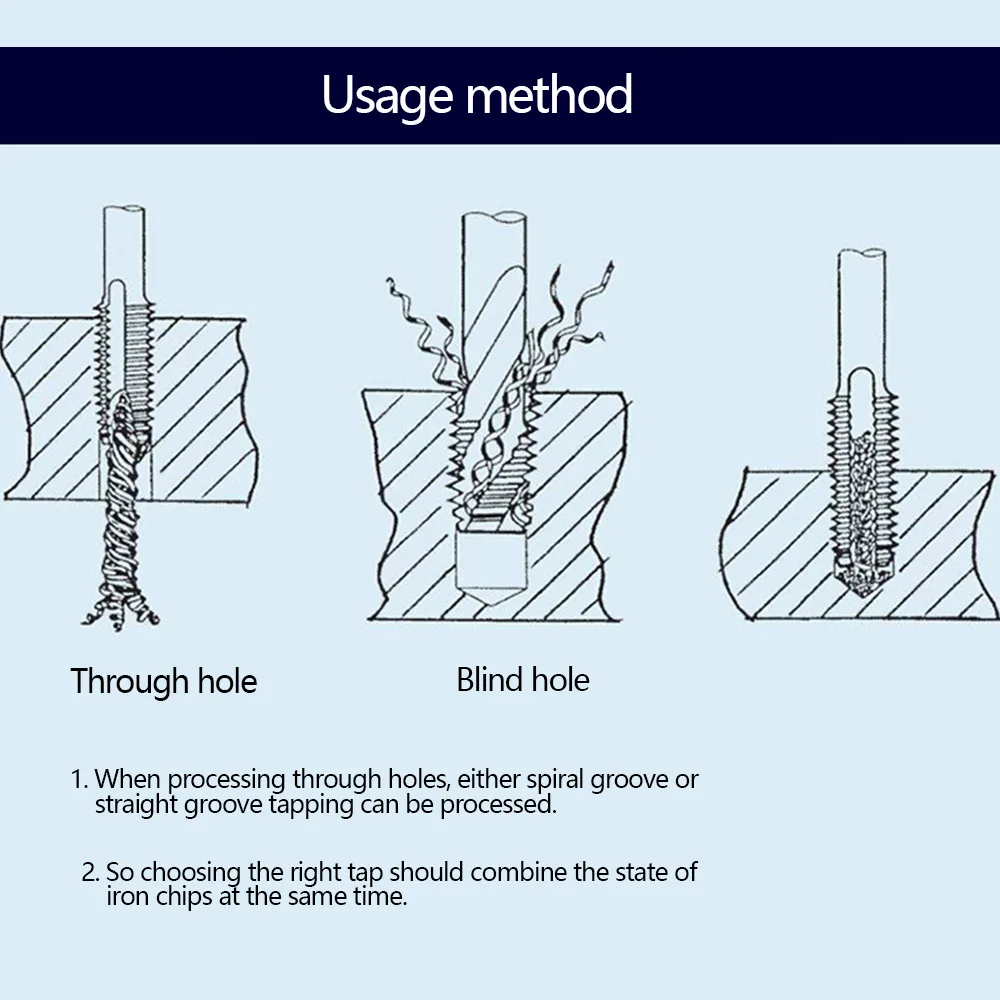 Usage method

Through hole

Blind hole

1. When processing through holes, either spiral groove or straight groove tapping can be processed.

2. So choosing the right tap should combine the state of iron chips at the same time.