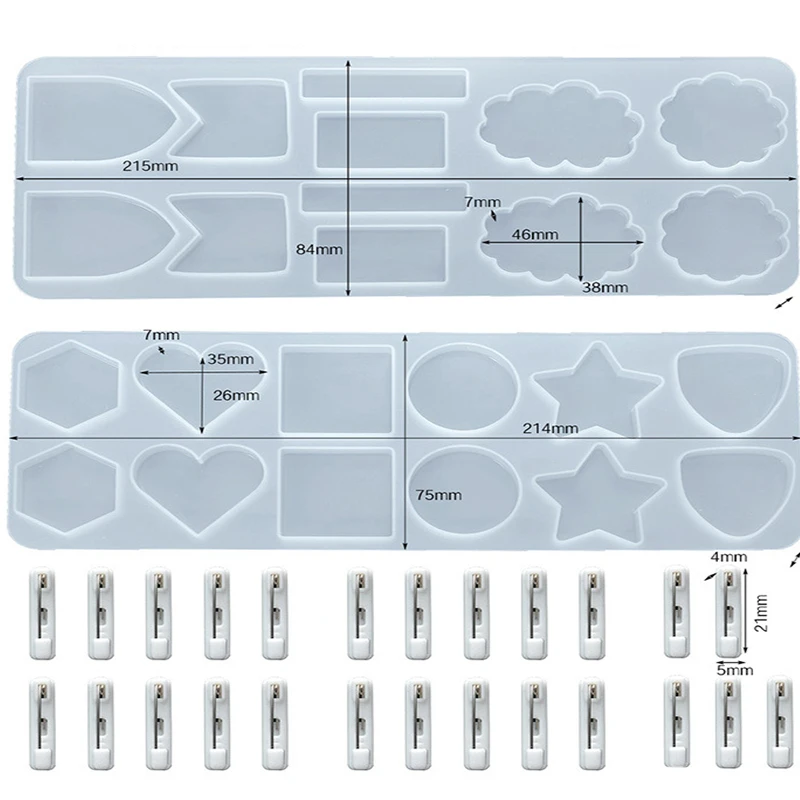 215mm
7mm
46mm
84mm
38mm
7mm
35mm
26mm
214mm
75mm
4mm
21mm
5mm