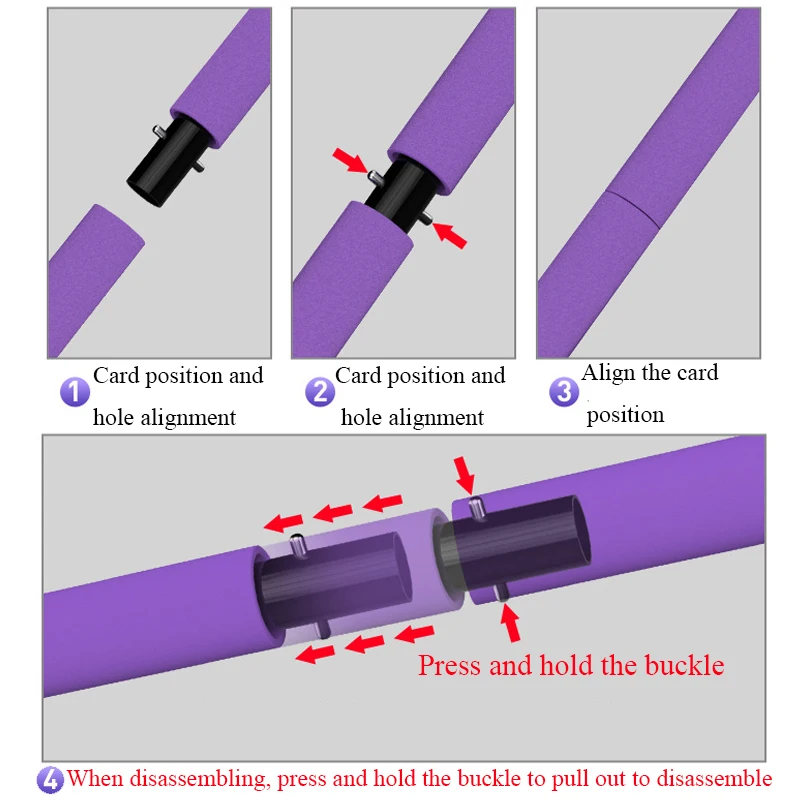 1 Card position and hole alignment

2 Card position and hole alignment

3 Align the card position

Press and hold the buckle

4 When disassembling, press and hold the buckle to pull out to disassemble