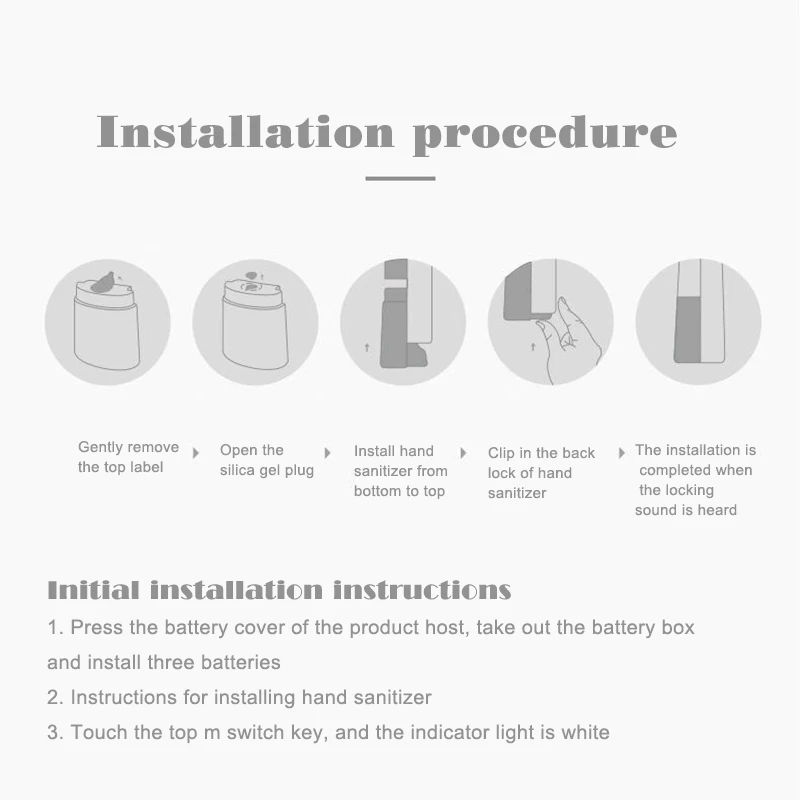 Installation procedure

Gently remove the top label

Open the silica gel plug

Install hand sanitizer from bottom to top

Clip in the back lock of hand sanitizer

The installation is completed when the locking sound is heard

Initial installation instructions

1. Press the battery cover of the product host, take out the battery box and install three batteries

2. Instructions for installing hand sanitizer

3. Touch the top m switch key, and the indicator light is white