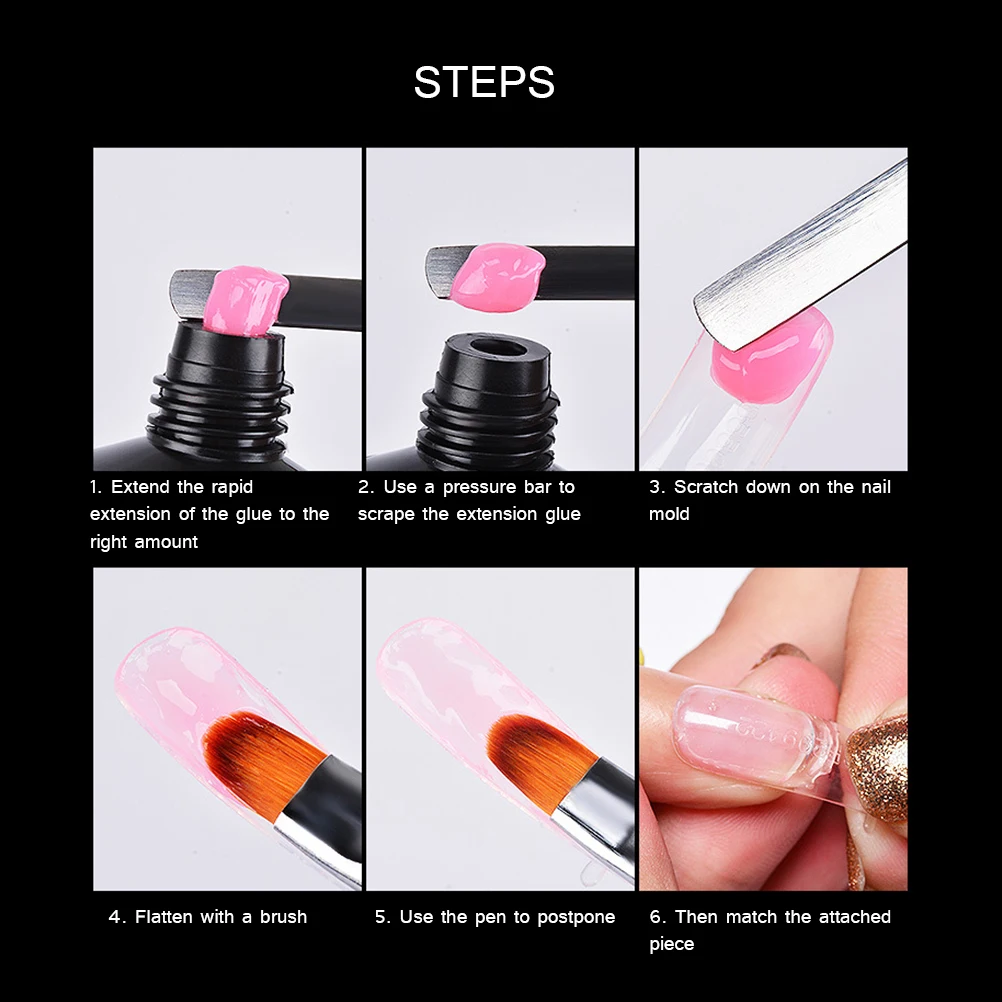 STEPS

1. Extend the rapid extension of the glue to the right amount

2. Use a pressure bar to scrape the extension glue

3. Scratch down on the nail mold

4. Flatten with a brush

5. Use the pen to postpone

6. Then match the attached piece