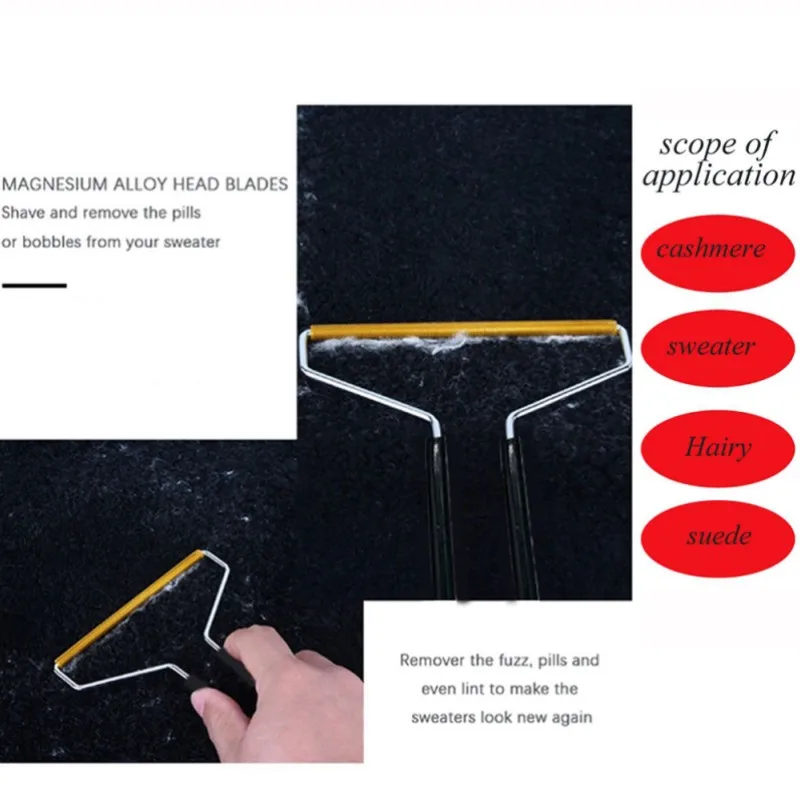 MAGNESIUM ALLOY HEAD BLADES
Shave and remove the pills or bobbles from your sweater

scope of application

cashmere

sweater

Hairy

suede

Remover the fuzz, pills and even lint to make the sweaters look new again