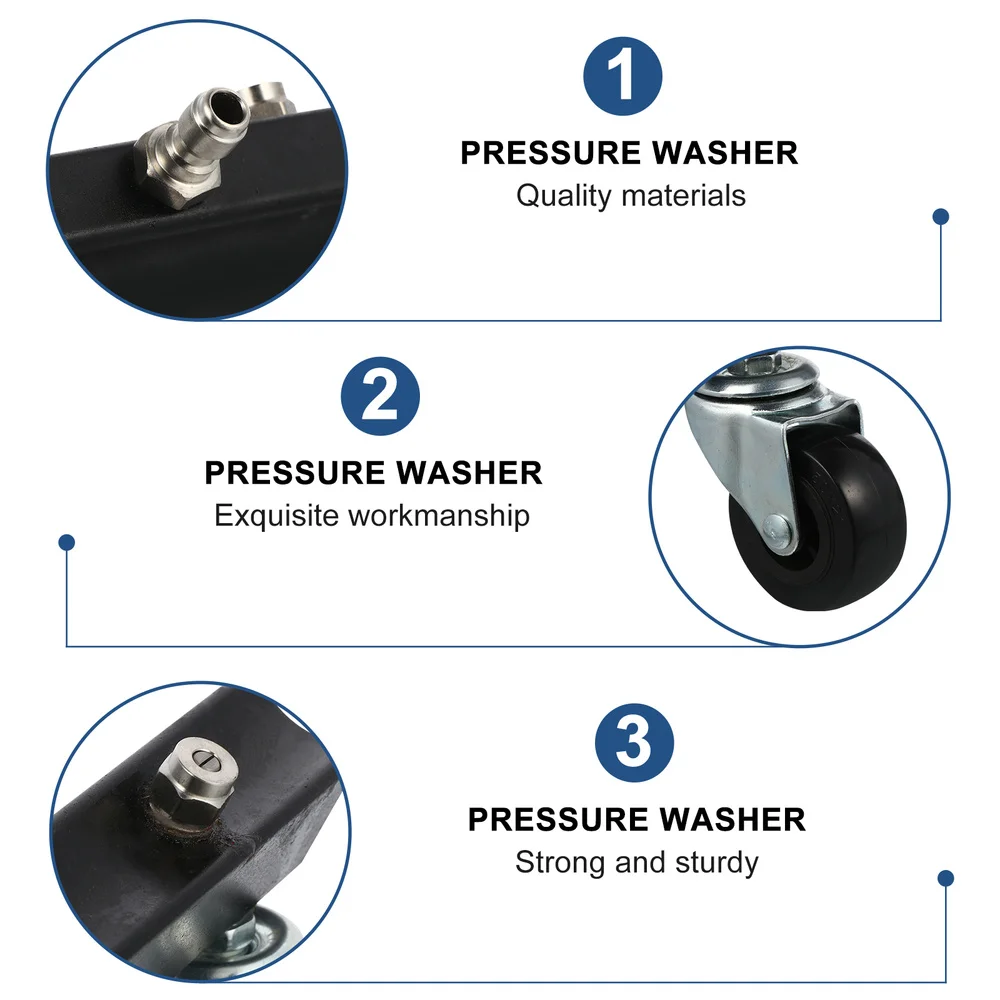 1

PRESSURE WASHER
Quality materials

2

PRESSURE WASHER
Exquisite workmanship

3

PRESSURE WASHER
Strong and sturdy