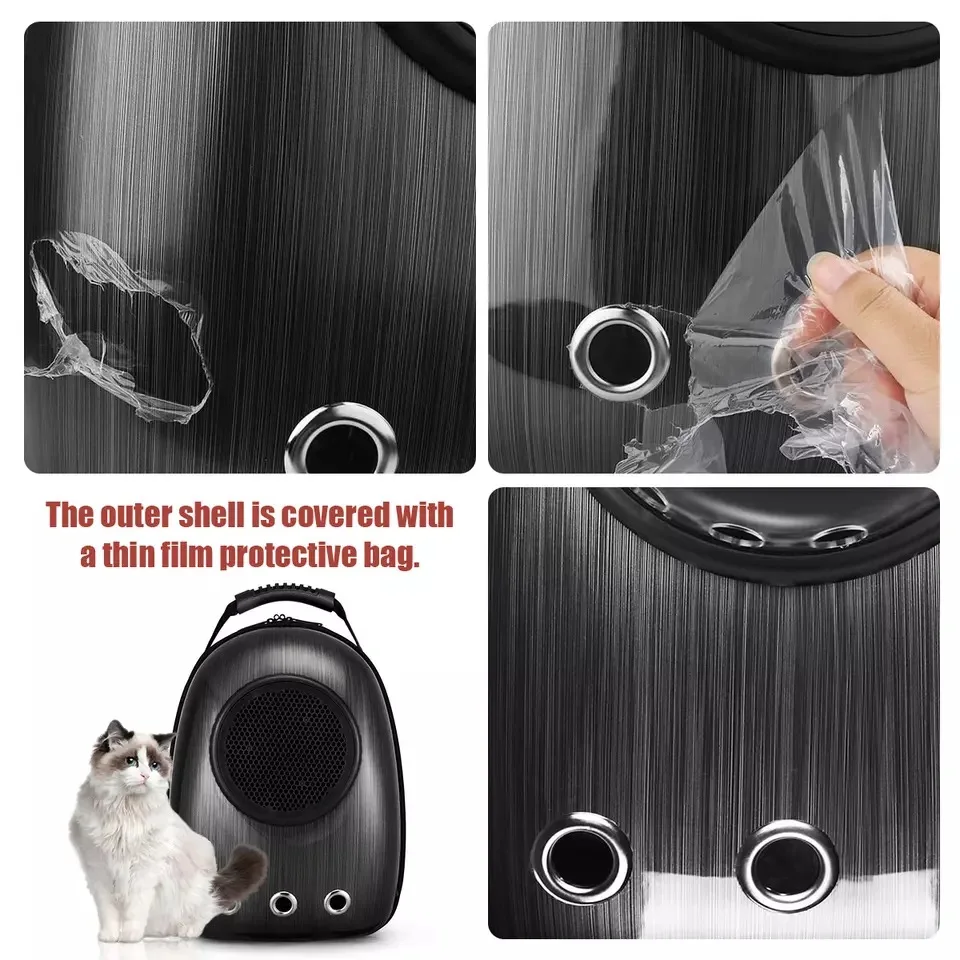 The outer shell is covered with a thin film protective bag.