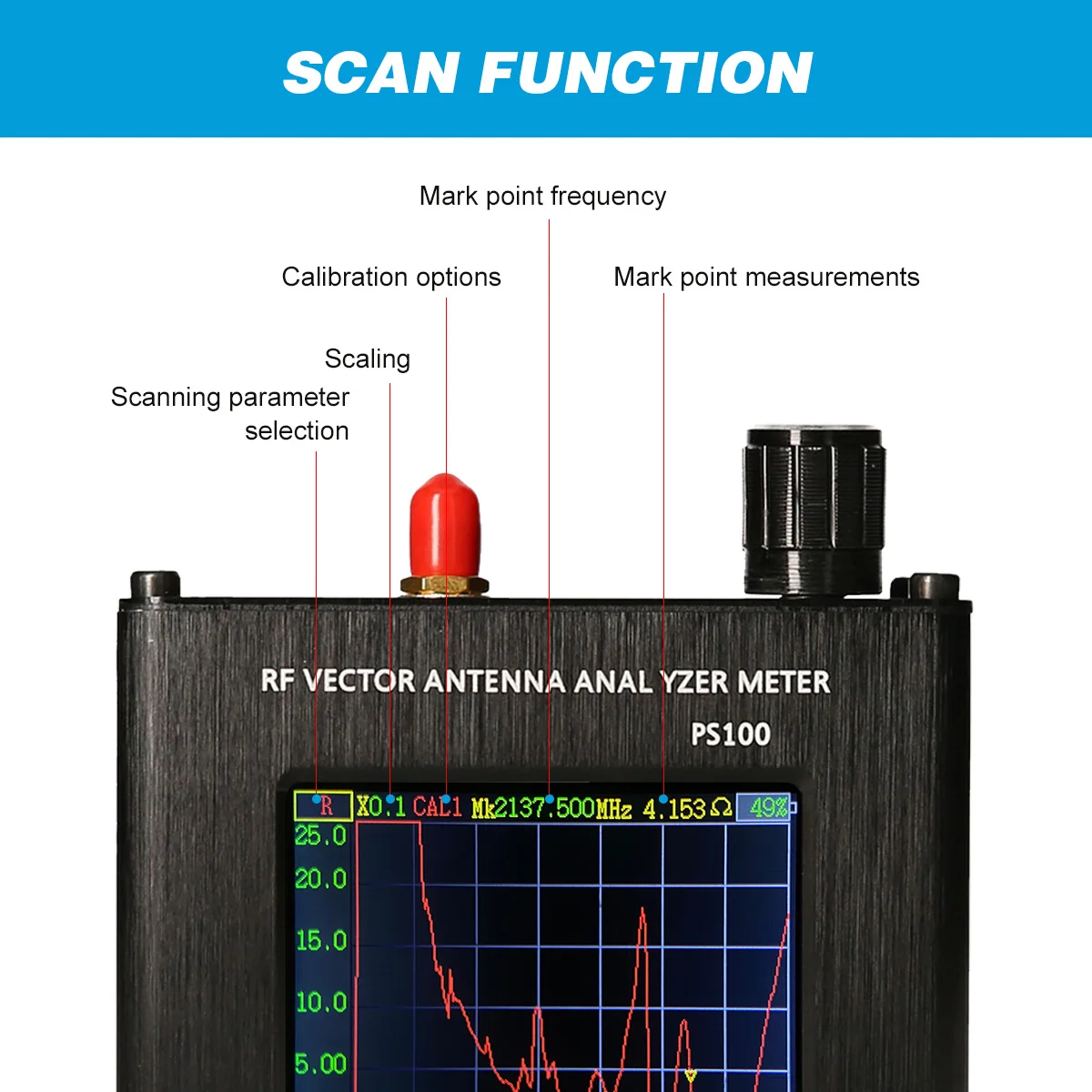 SCAN FUNCTION

Mark point frequency

Calibration options

Mark point measurements

Scaling

Scanning parameter selection

RF VECTOR ANTENNA ANALYZER METER

PS100

R X0.1 CAL1 Mk2137.500MHz 4.153Ω 49%

25.0

20.0

15.0

10.0

5.00