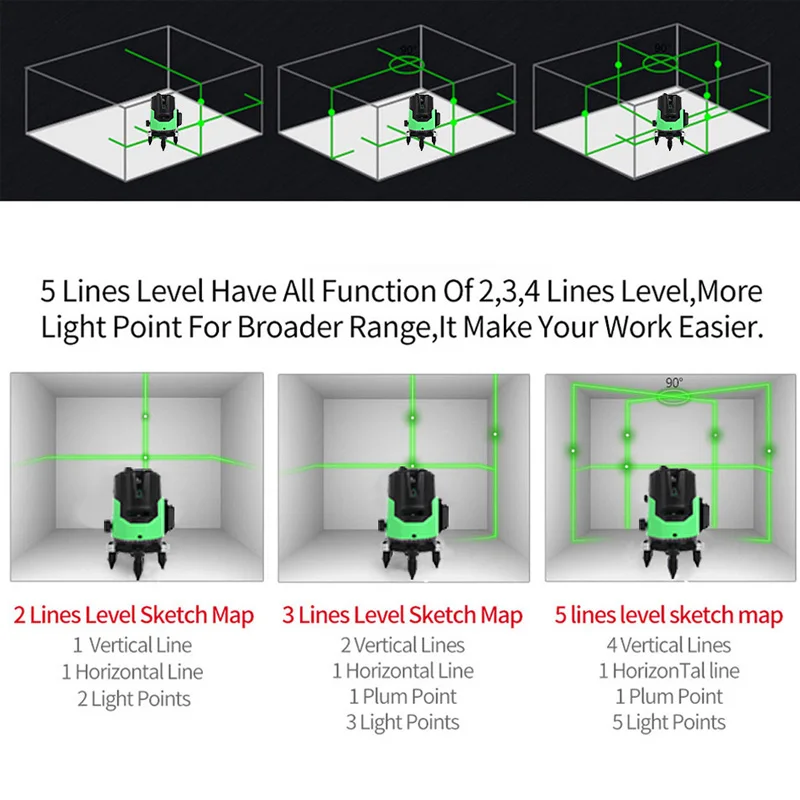 90°

90°

5 Lines Level Have All Function Of 2,3,4 Lines Level,More Light Point For Broader Range,It Make Your Work Easier.

90°

2 Lines Level Sketch Map
1 Vertical Line
1 Horizontal Line
2 Light Points

3 Lines Level Sketch Map
2 Vertical Lines
1 Horizontal Line
1 Plum Point
3 Light Points

5 lines level sketch map
4 Vertical Lines
1 HorizonTal line
1 Plum Point
5 Light Points