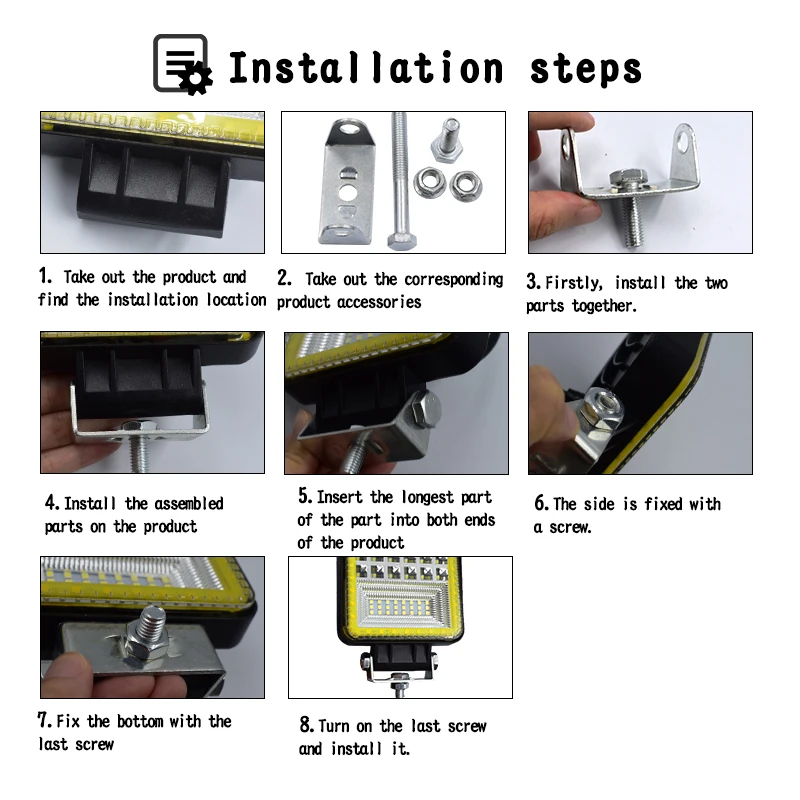 Installation steps

1. Take out the product and find the installation location

2. Take out the corresponding product accessories

3. Firstly, install the two parts together.

4. Install the assembled parts on the product

5. Insert the longest part of the part into both ends of the product

6. The side is fixed with a screw.

7. Fix the bottom with the last screw

8. Turn on the last screw and install it.