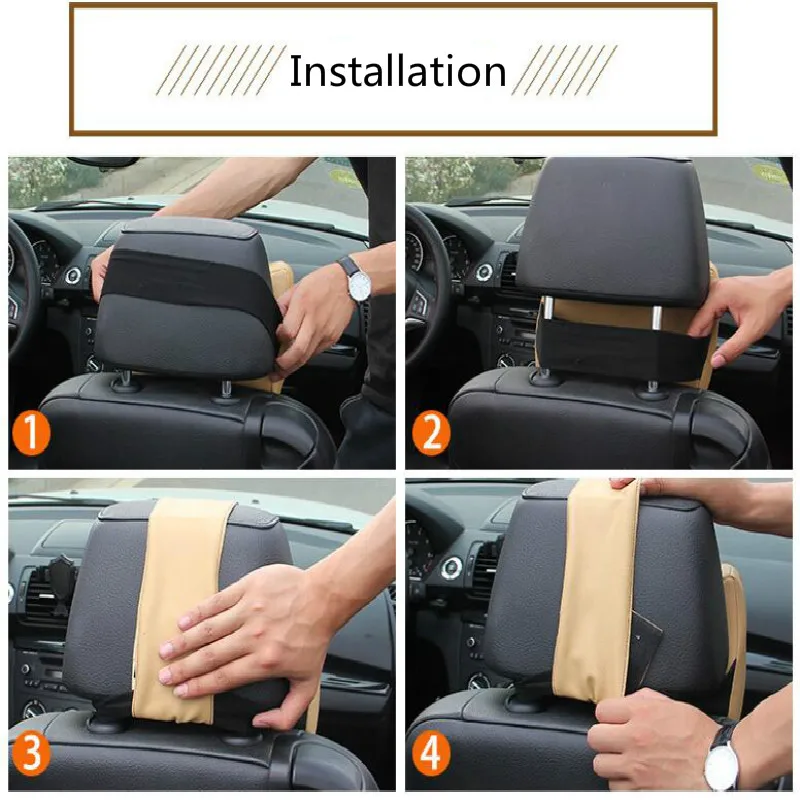 Installation

1

2

3

4