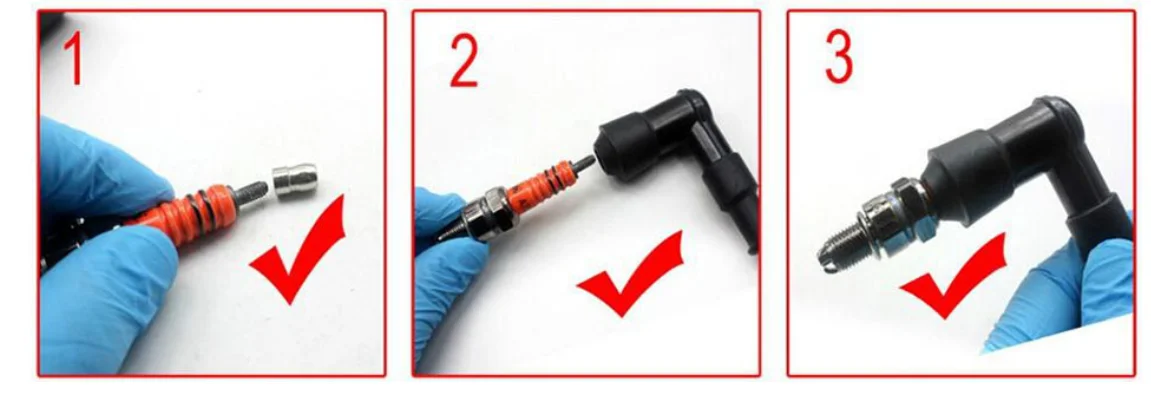 1

2

3