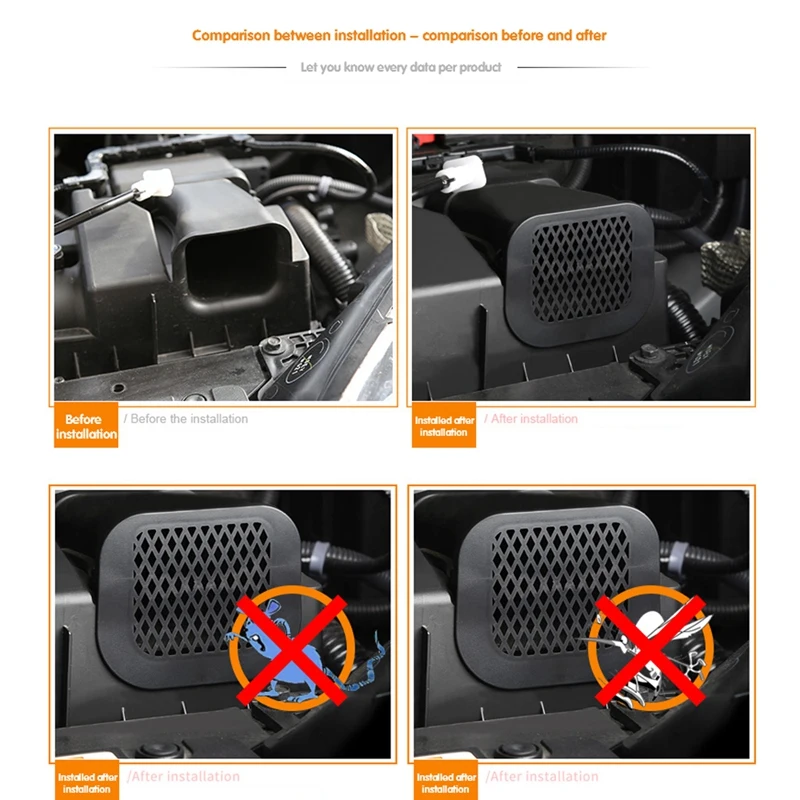 Comparison between installation – comparison before and after

Let you know every data per product

Before installation

/ Before the installation

Installed after installation

/ After installation

Installed after installation

/After installation

Installed after installation

/After installation