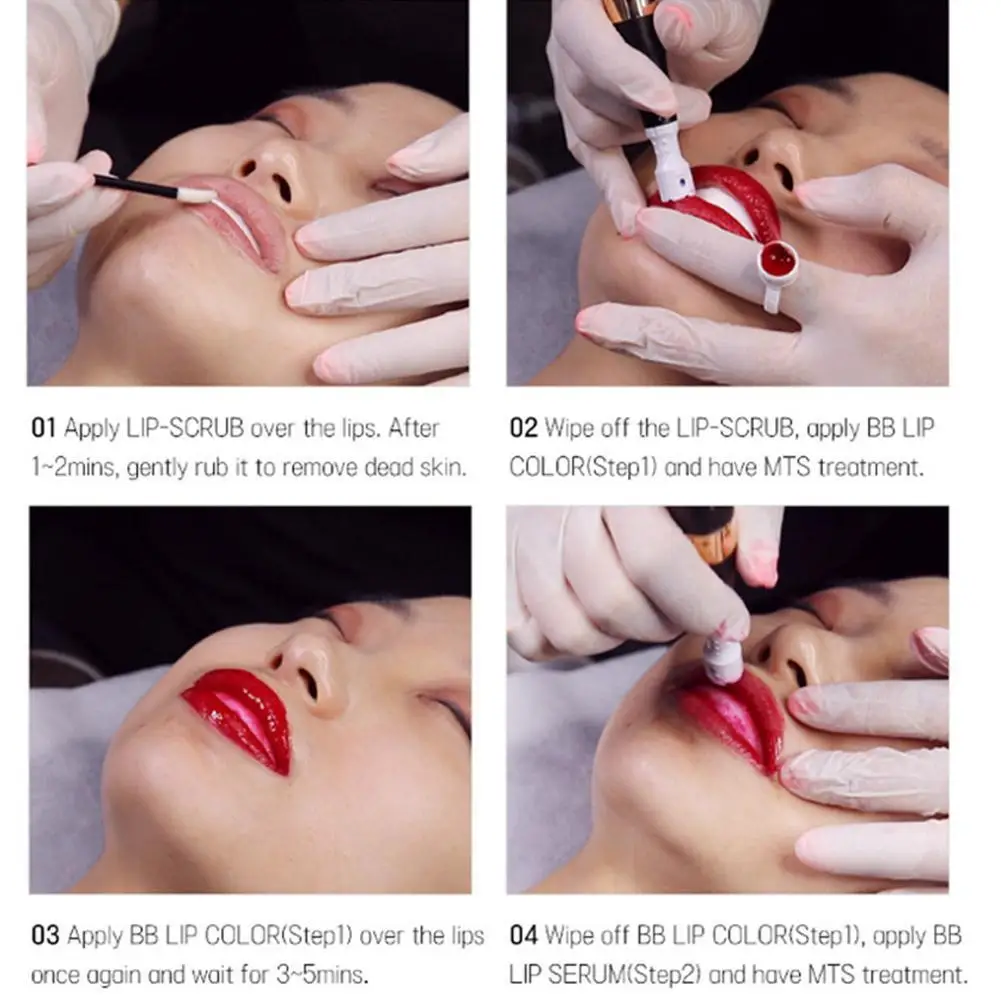 01 Apply LIP-SCRUB over the lips. After 1~2mins, gently rub it to remove dead skin.

02 Wipe off the LIP-SCRUB, apply BB LIP COLOR(Step1) and have MTS treatment.

03 Apply BB LIP COLOR(Step1) over the lips once again and wait for 3~5mins.

04 Wipe off BB LIP COLOR(Step1), apply BB LIP SERUM(Step2) and have MTS treatment.