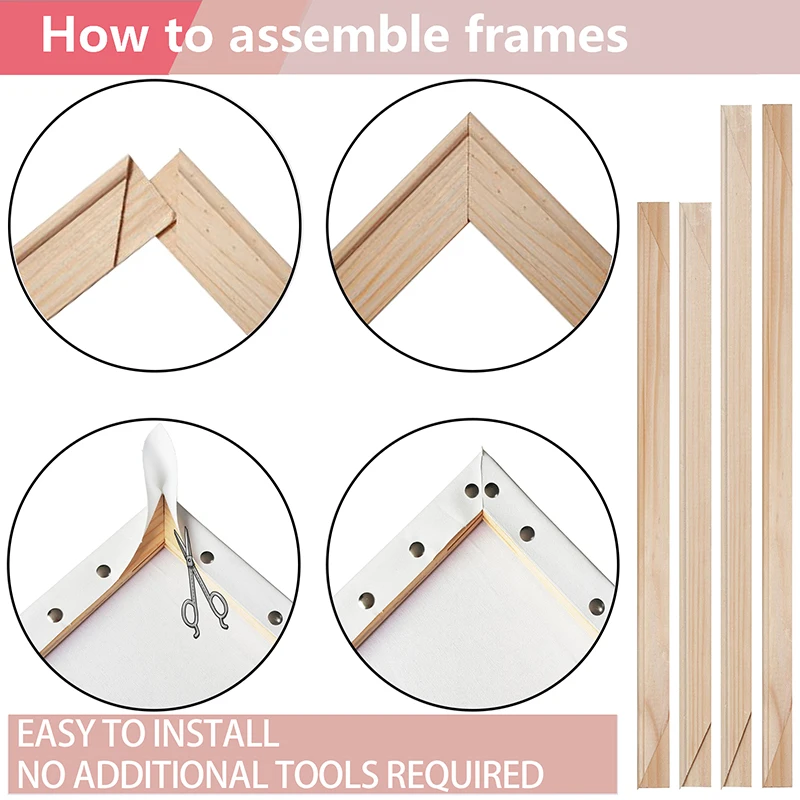 How to assemble frames

EASY TO INSTALL
NO ADDITIONAL TOOLS REQUIRED