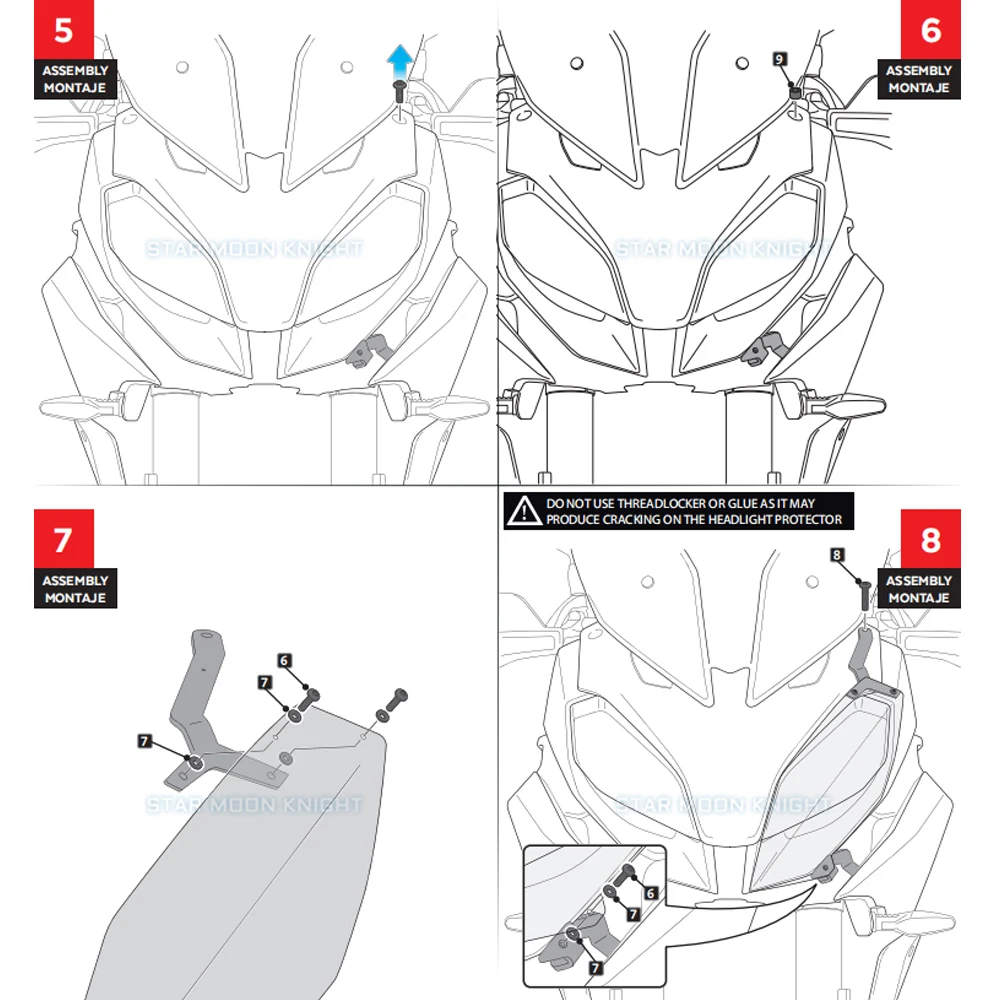 5
ASSEMBLY
MONTAJE

STAR MOON KNIGHT

6
ASSEMBLY
MONTAJE

9

STAR MOON KNIGHT

7
ASSEMBLY
MONTAJE

6
7
7

STAR MOON KNIGHT

DO NOT USE THREADLOCKER OR GLUE AS IT MAY PRODUCE CRACKING ON THE HEADLIGHT PROTECTOR

8
ASSEMBLY
MONTAJE

8

STAR MOON KNIGHT

6
7
7