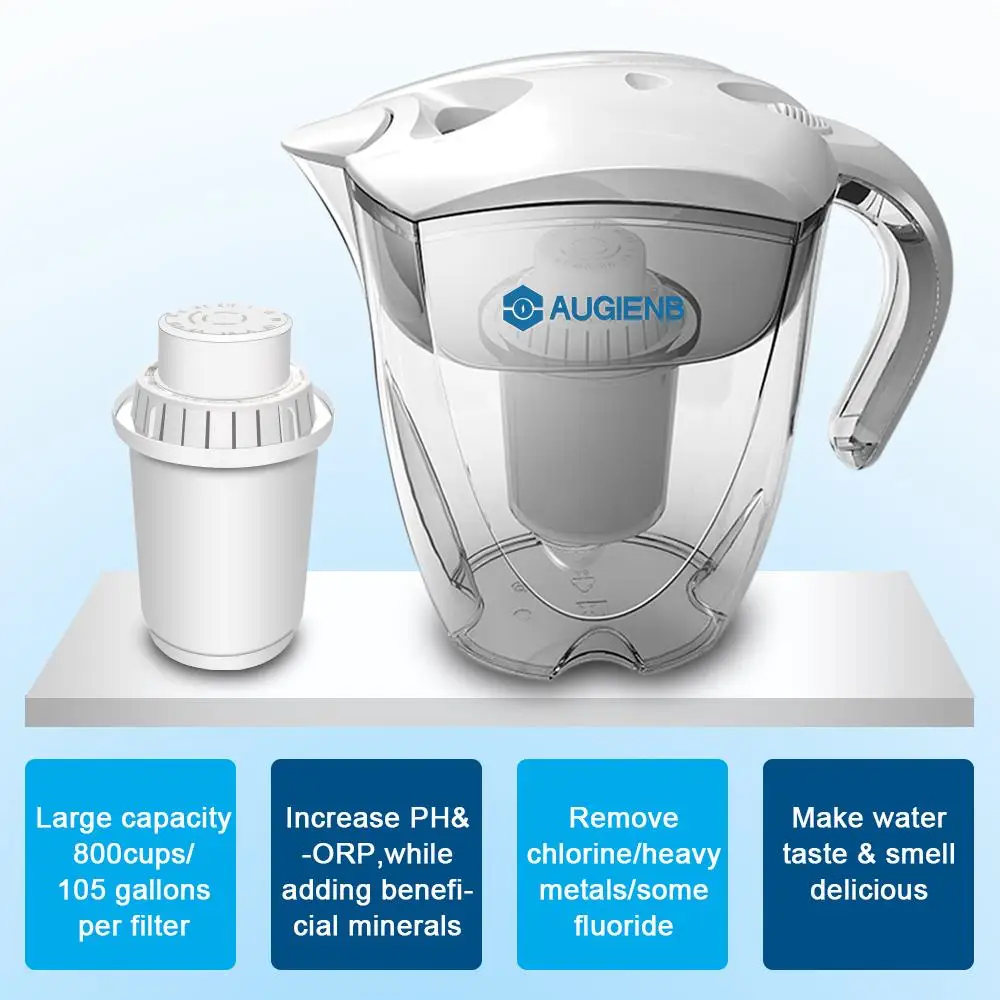 AUGIENB

Large capacity 800cups/ 105 gallons per filter

Increase PH& -ORP,while adding beneficial minerals

Remove chlorine/heavy metals/some fluoride

Make water taste & smell delicious