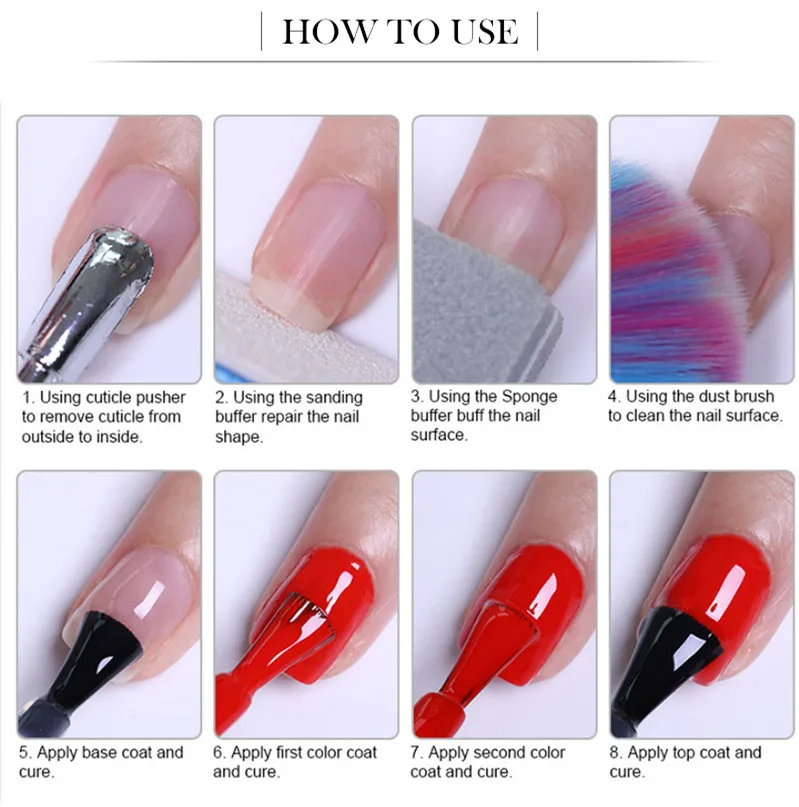 HOW TO USE

1. Using cuticle pusher to remove cuticle from outside to inside.

2. Using the sanding buffer repair the nail shape.

3. Using the Sponge buffer buff the nail surface.

4. Using the dust brush to clean the nail surface.

5. Apply base coat and cure.

6. Apply first color coat and cure.

7. Apply second color coat and cure.

8. Apply top coat and cure.