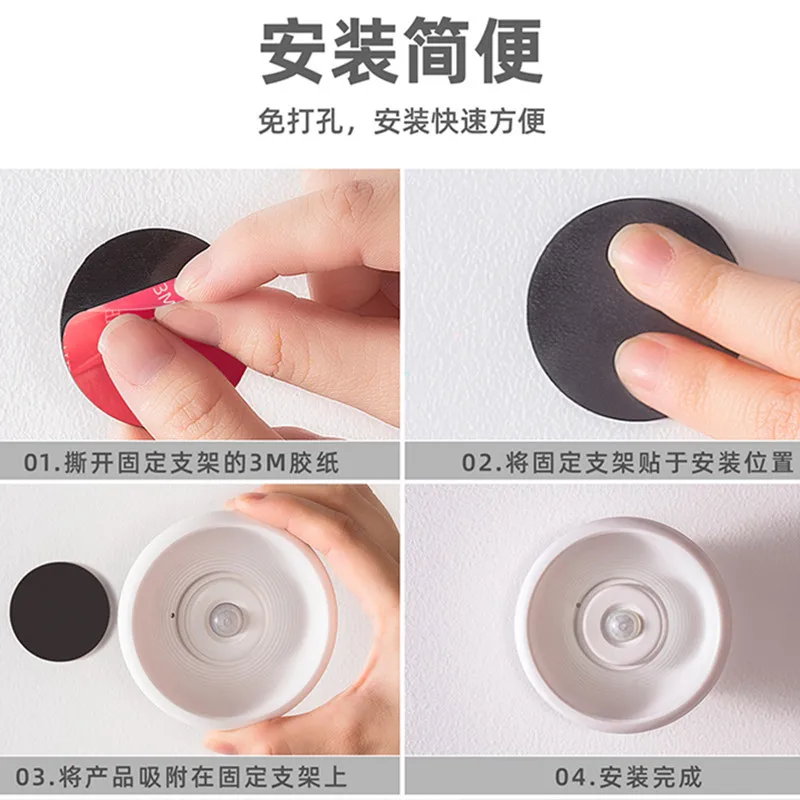 安装简便

免打孔，安装快速方便

3M

01.撕开固定支架的3M胶纸

02.将固定支架贴于安装位置

03.将产品吸附在固定支架上

04.安装完成