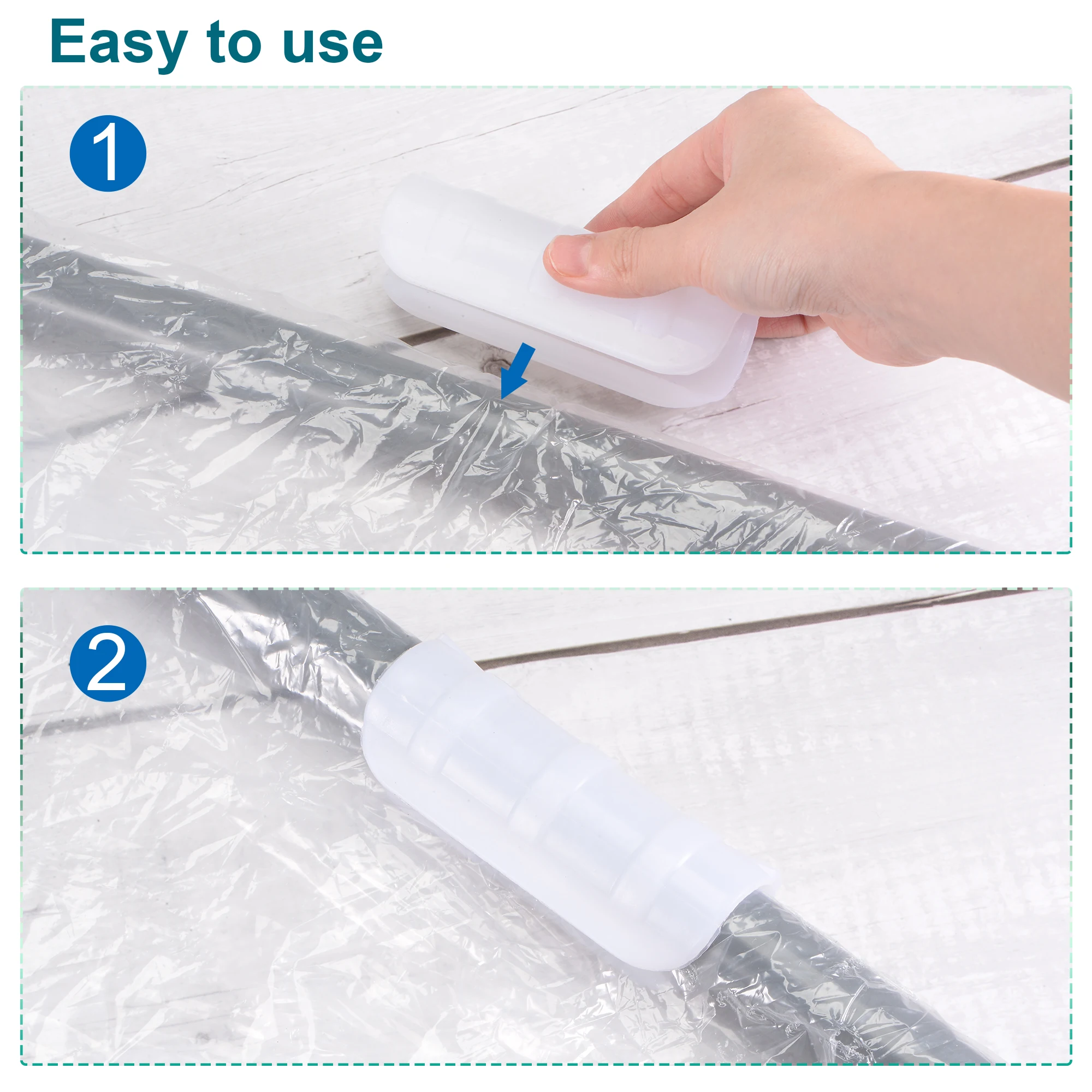 Easy to use

1

2