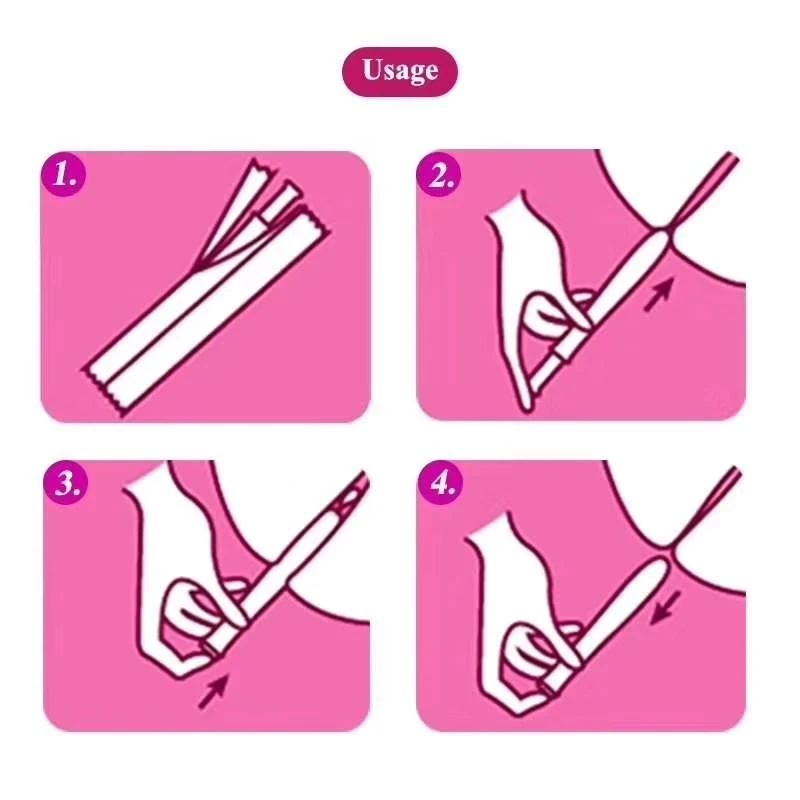 Usage

1.

2.

3.

4.