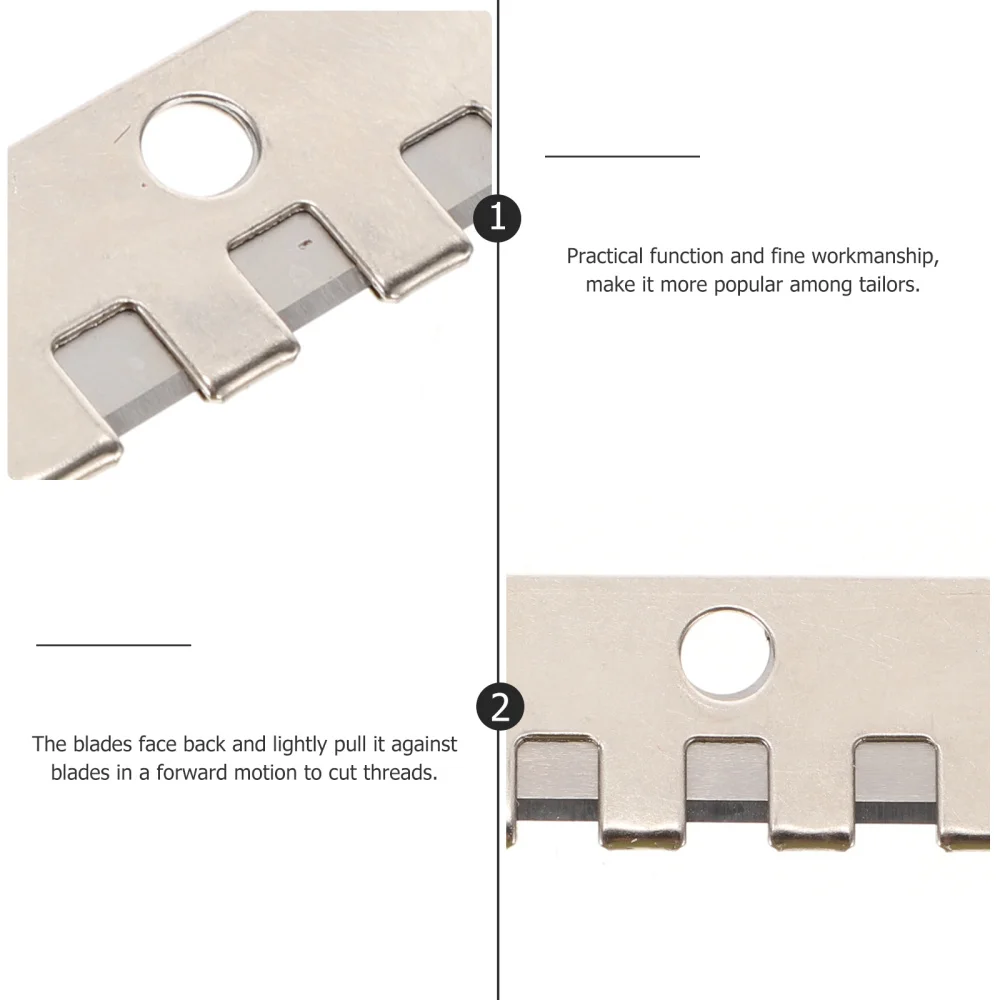 1

Practical function and fine workmanship, make it more popular among tailors.

2

The blades face back and lightly pull it against blades in a forward motion to cut threads.