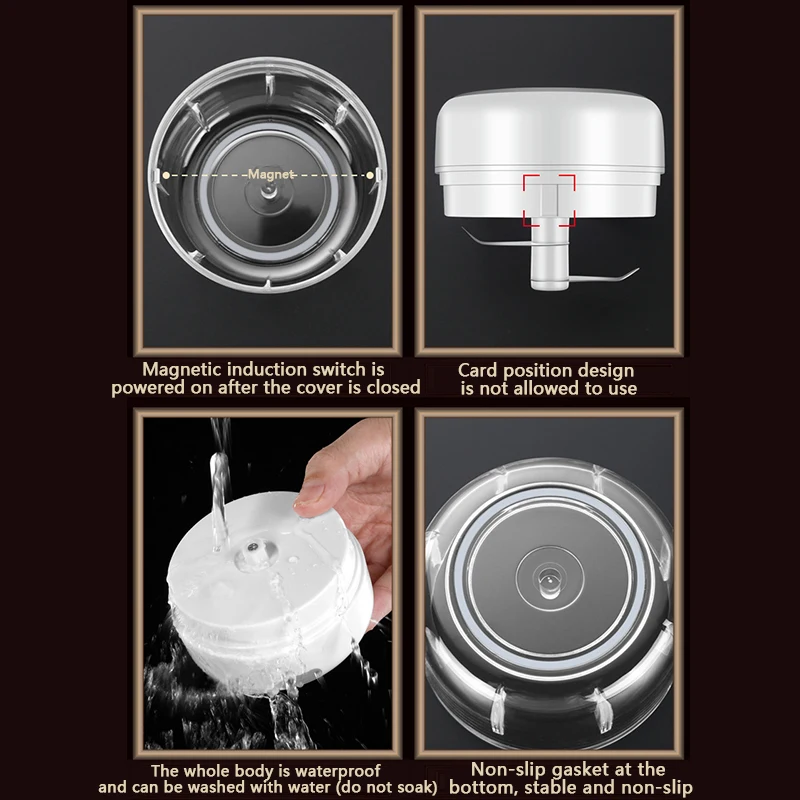 Magnet

Magnetic induction switch is powered on after the cover is closed

Card position design is not allowed to use

The whole body is waterproof and can be washed with water (do not soak)

Non-slip gasket at the bottom, stable and non-slip