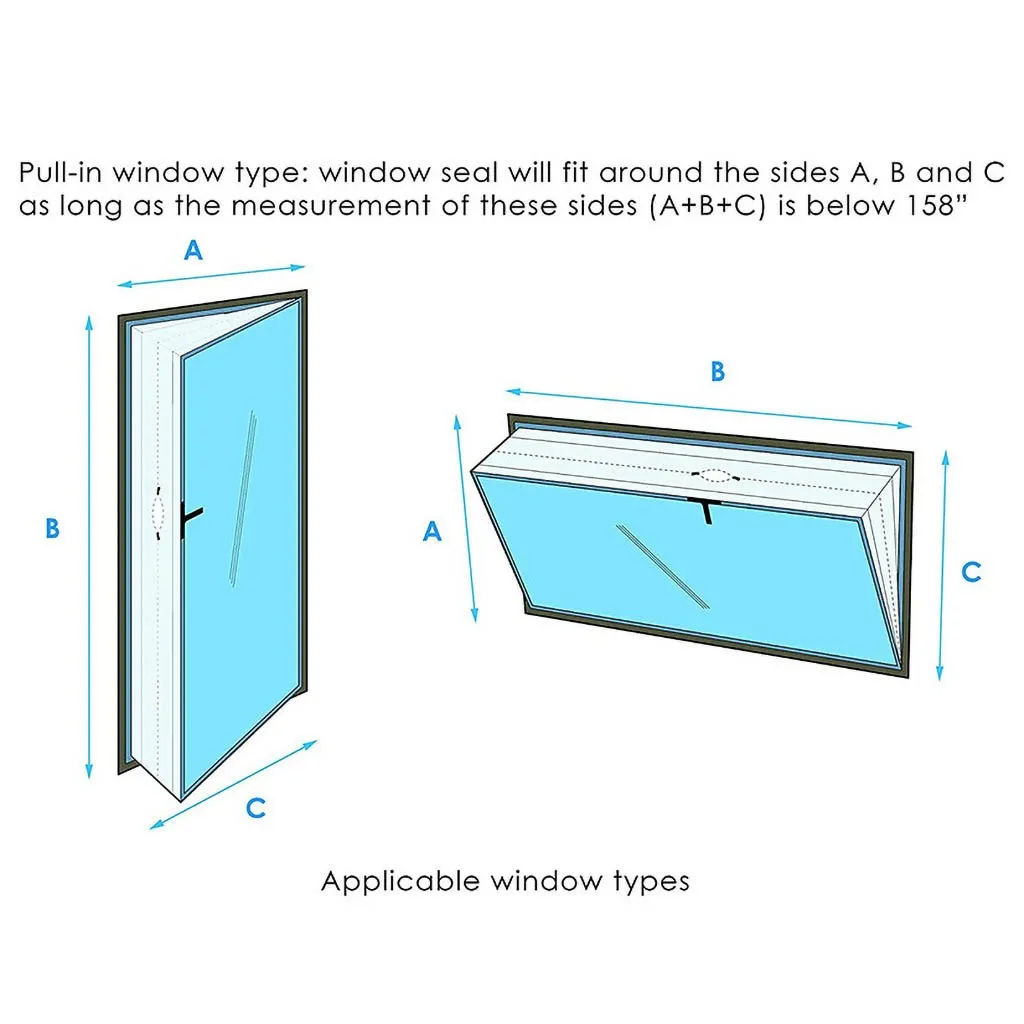 Pull-in window type: window seal will fit around the sides A, B and C as long as the measurement of these sides (A+B+C) is below 158"

A

B

C

B

A

C

Applicable window types