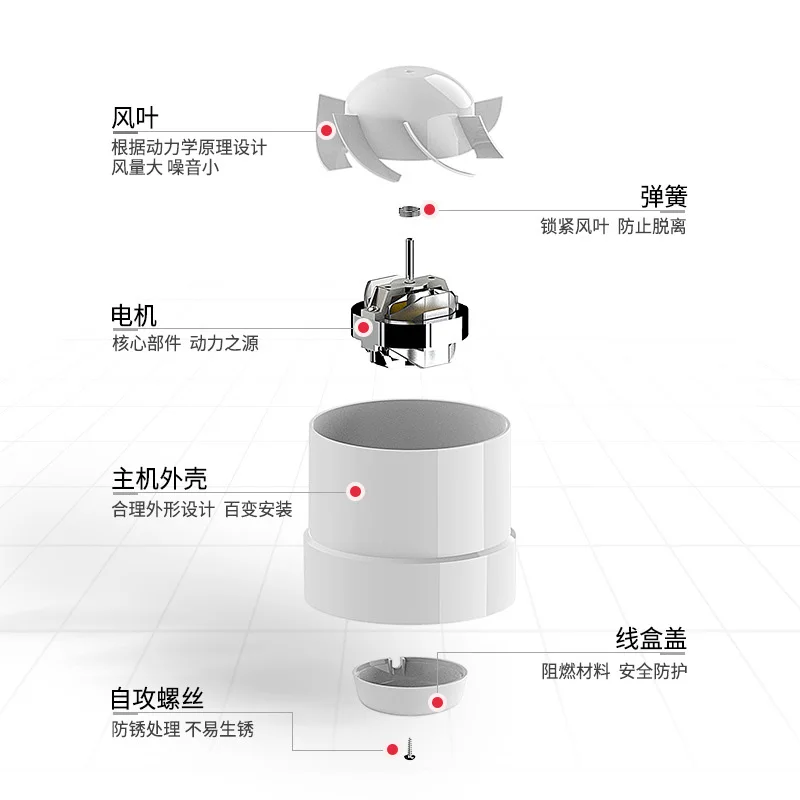 风叶
根据动力学原理设计
风量大 噪音小

弹簧
锁紧风叶 防止脱离

电机
核心部件 动力之源

主机外壳
合理外形设计 百变安装

线盒盖
阻燃材料 安全防护

自攻螺丝
防锈处理 不易生锈