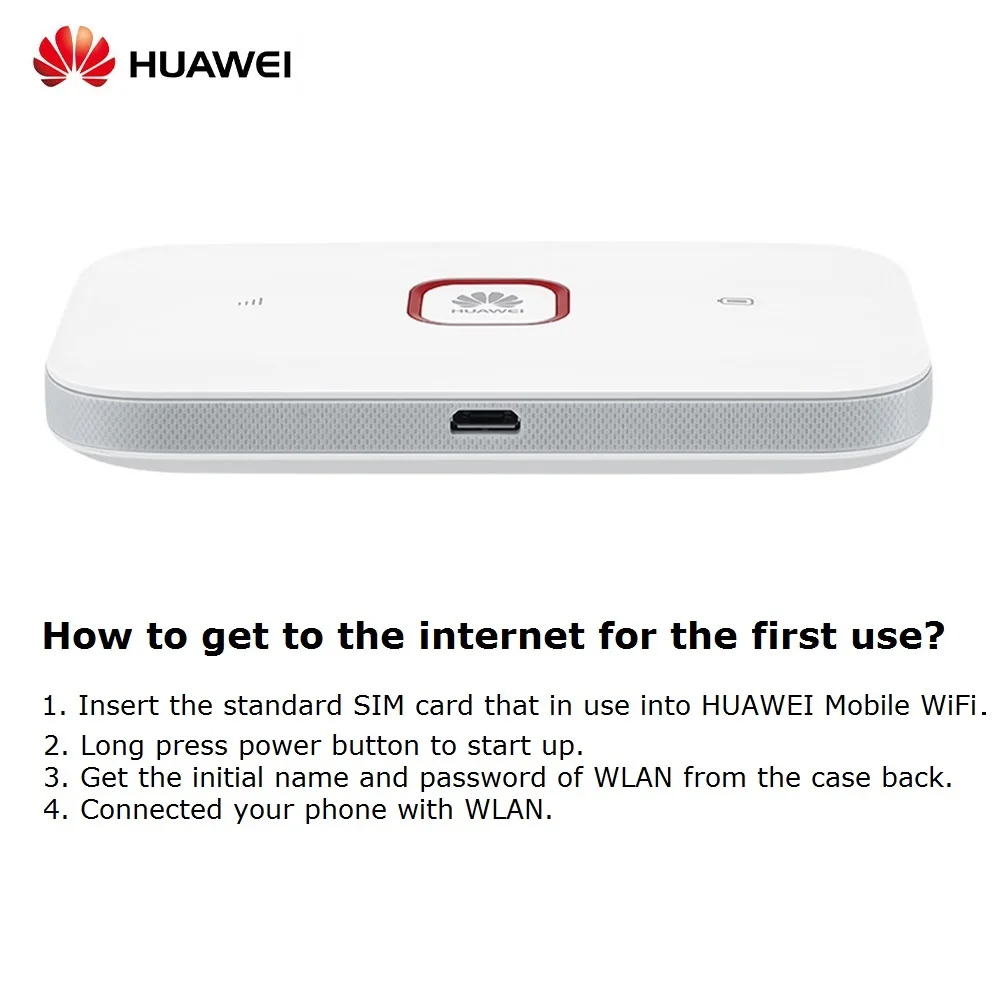 HUAWEI

HUAWEI

How to get to the internet for the first use?

1. Insert the standard SIM card that in use into HUAWEI Mobile WiFi.
2. Long press power button to start up.
3. Get the initial name and password of WLAN from the case back.
4. Connected your phone with WLAN.