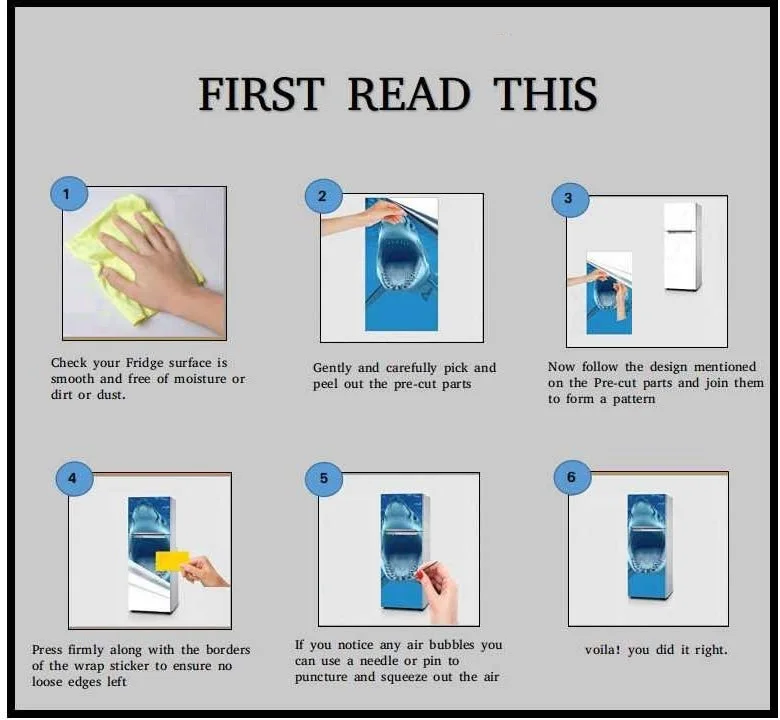 FIRST READ THIS

1

Check your Fridge surface is smooth and free of moisture or dirt or dust.

2

Gently and carefully pick and peel out the pre-cut parts

3

Now follow the design mentioned on the Pre-cut parts and join them to form a pattern

4

Press firmly along with the borders of the wrap sticker to ensure no loose edges left

5

If you notice any air bubbles you can use a needle or pin to puncture and squeeze out the air

6

voila! you did it right.