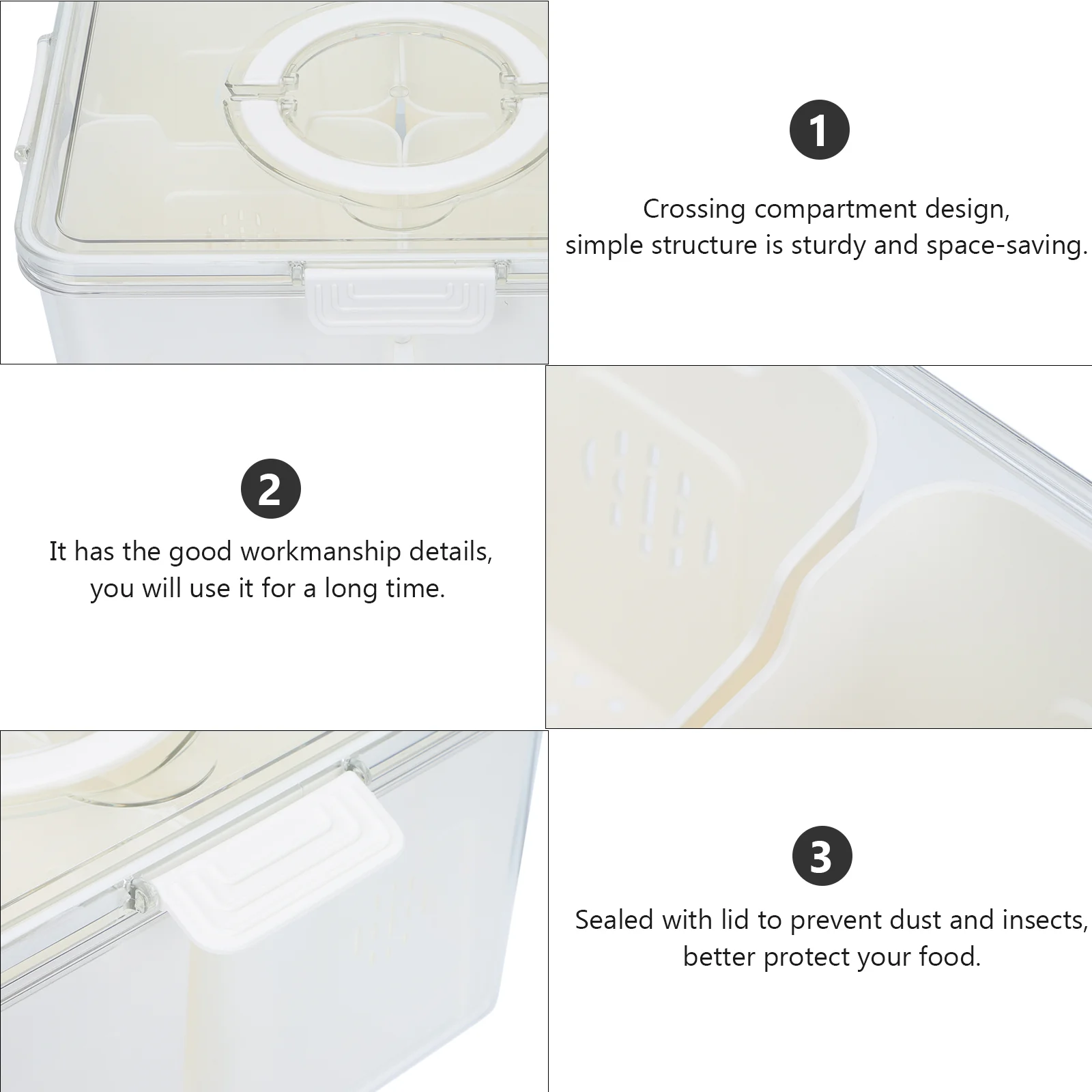 1

Crossing compartment design, simple structure is sturdy and space-saving.

2

It has the good workmanship details, you will use it for a long time.

3

Sealed with lid to prevent dust and insects, better protect your food.