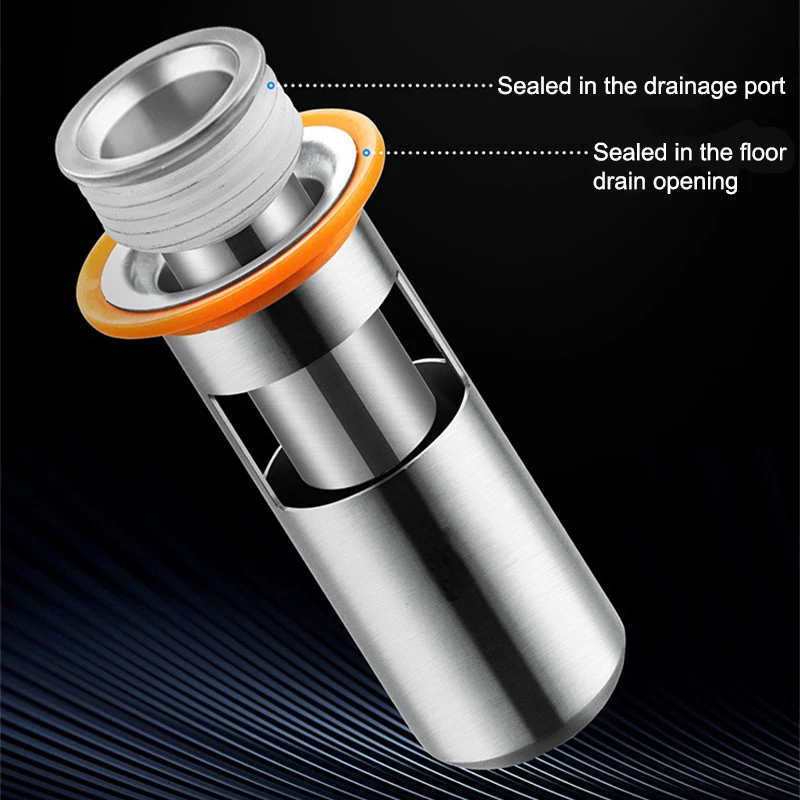 Sealed in the drainage port

Sealed in the floor drain opening