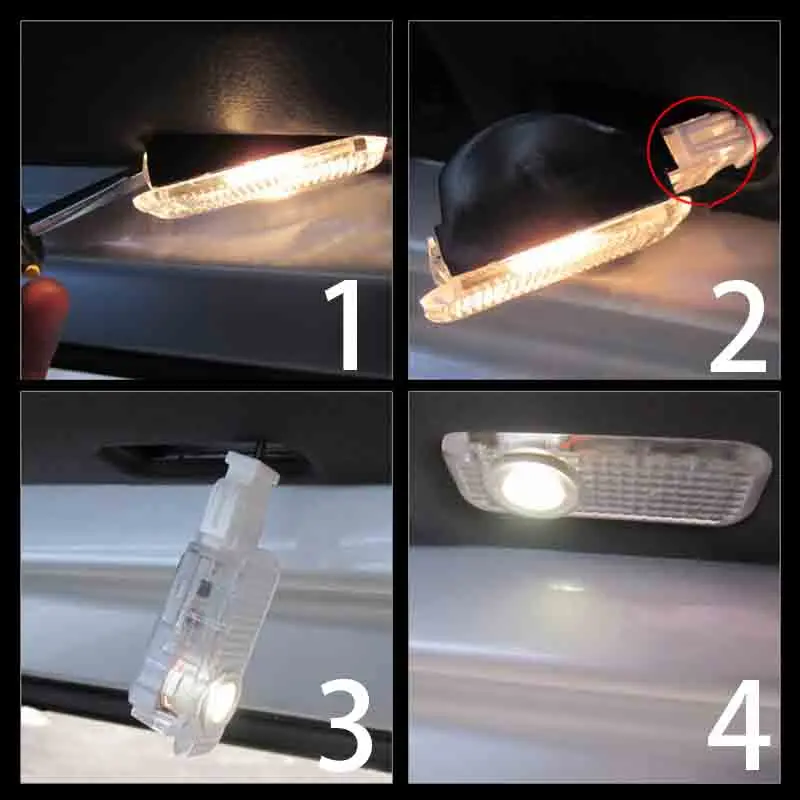 1

2

3

4