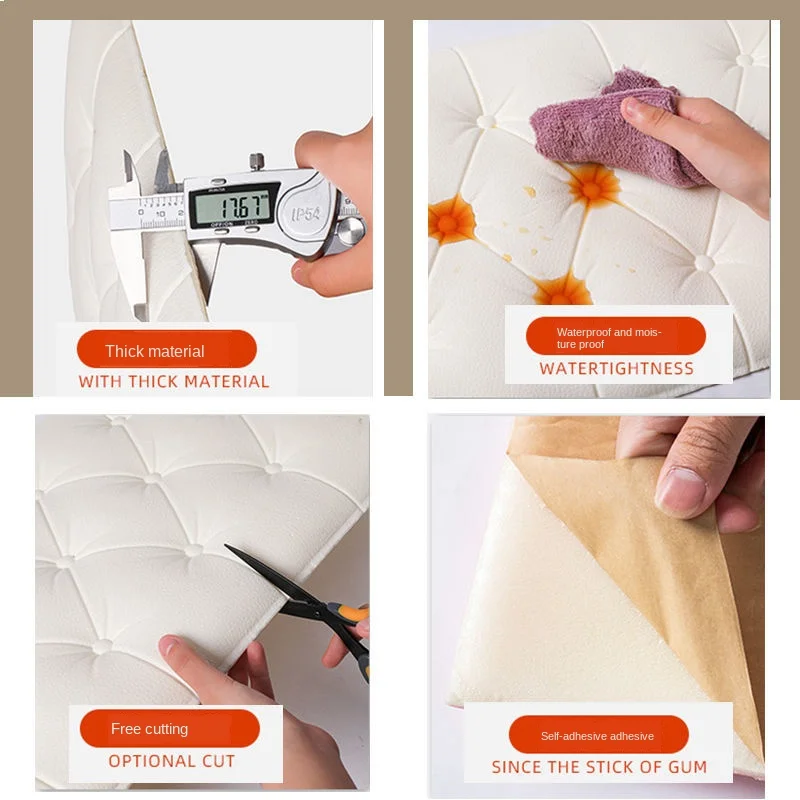 17.67 IP54

Thick material
WITH THICK MATERIAL

Waterproof and moisture proof
WATERTIGHTNESS

Free cutting
OPTIONAL CUT

Self-adhesive adhesive
SINCE THE STICK OF GUM