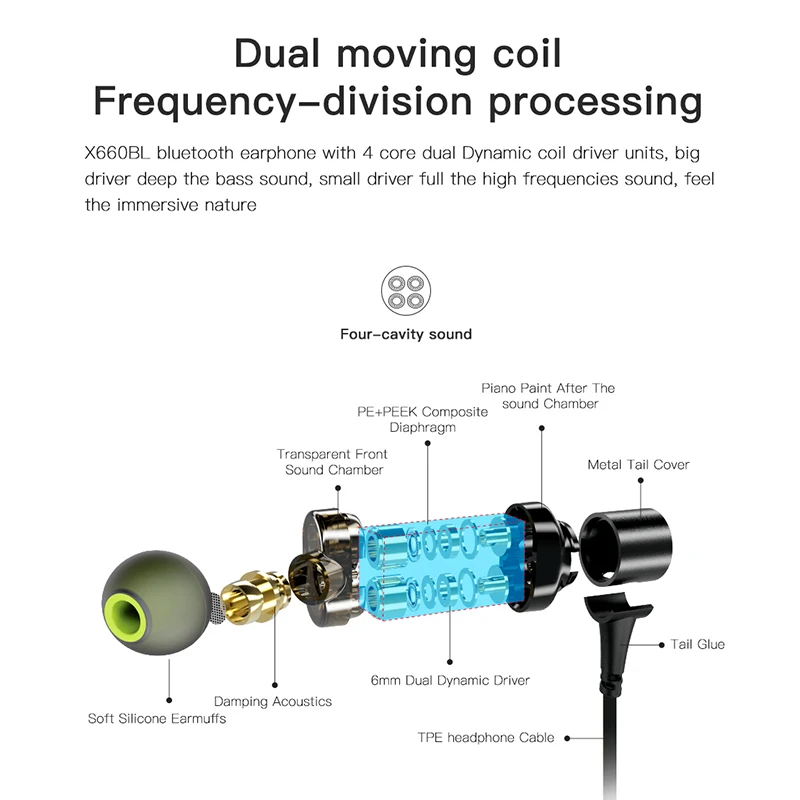 Dual moving coil
Frequency-division processing

X660BL bluetooth earphone with 4 core dual Dynamic coil driver units, big driver deep the bass sound, small driver full the high frequencies sound, feel the immersive nature

Four-cavity sound

Piano Paint After The sound Chamber

PE+PEEK Composite Diaphragm

Transparent Front Sound Chamber

Metal Tail Cover

Tail Glue

6mm Dual Dynamic Driver

Damping Acoustics

Soft Silicone Earmuffs

TPE headphone Cable