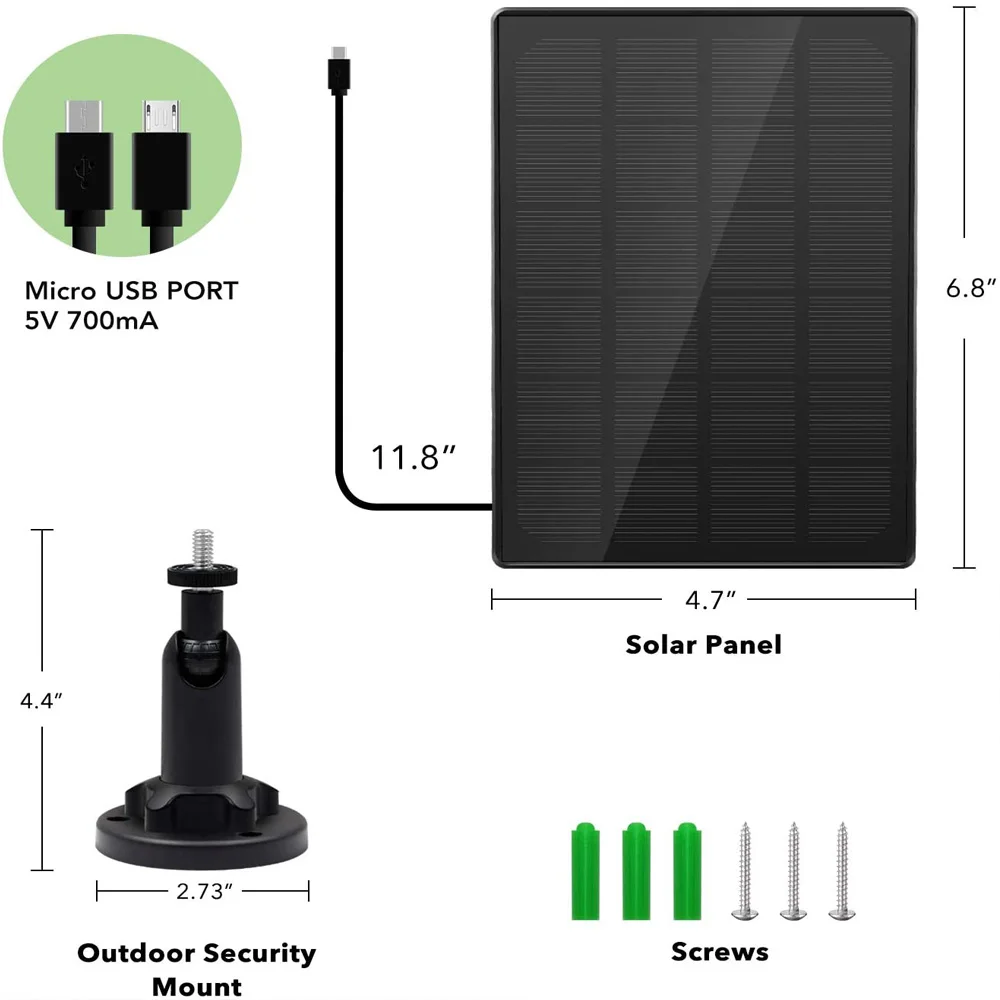 Micro USB PORT
5V 700mA

11.8″

6.8″

4.7″

Solar Panel

4.4″

2.73″

Outdoor Security Mount

Screws