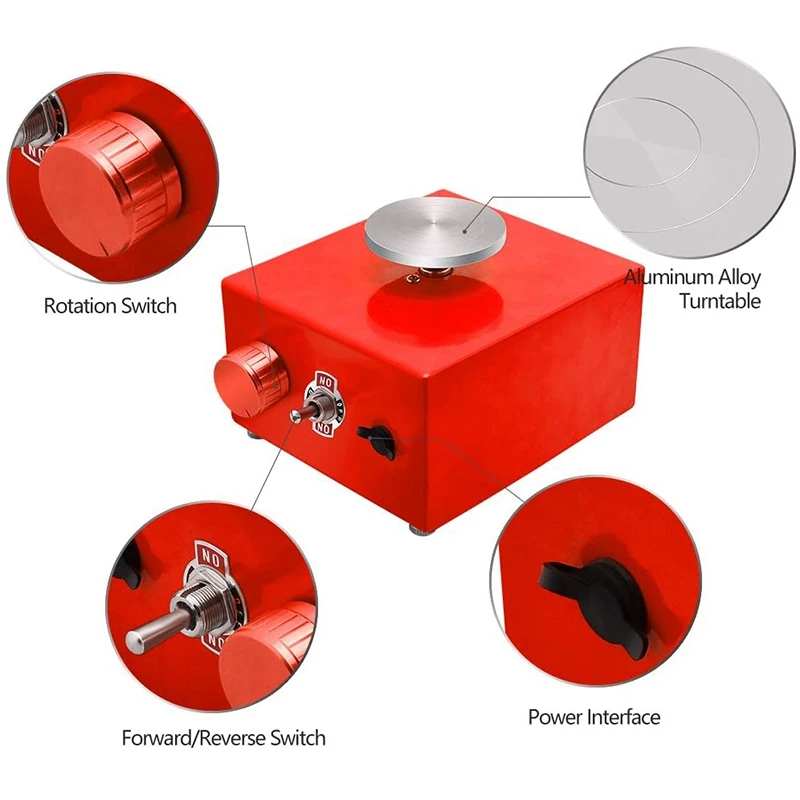 Rotation Switch

Aluminum Alloy Turntable

NO

OFF

NO

NO

NO

Forward/Reverse Switch

Power Interface