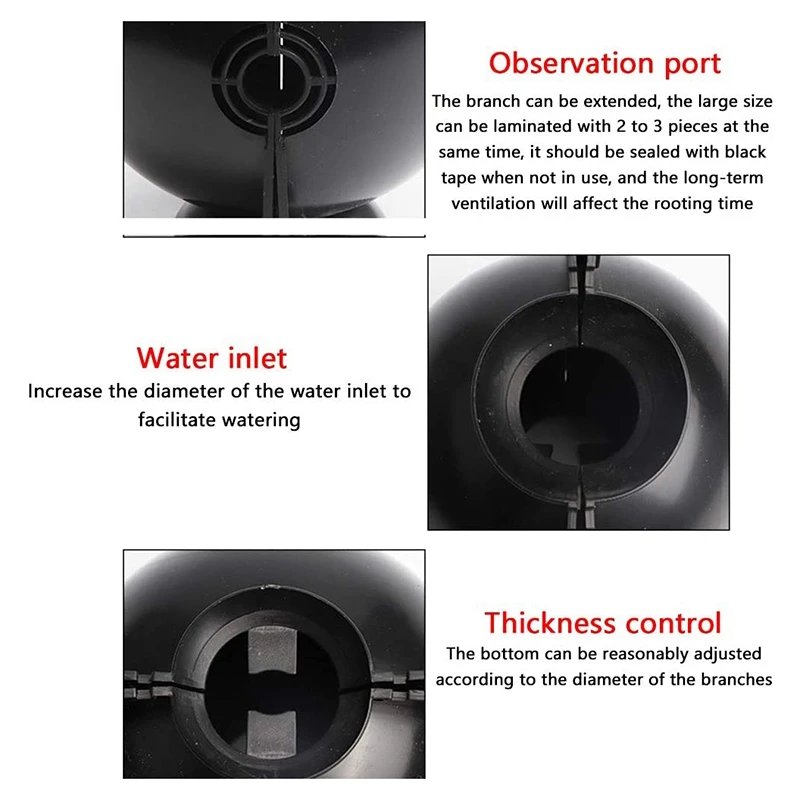 Observation port
The branch can be extended, the large size can be laminated with 2 to 3 pieces at the same time, it should be sealed with black tape when not in use, and the long-term ventilation will affect the rooting time

Water inlet
Increase the diameter of the water inlet to facilitate watering

Thickness control
The bottom can be reasonably adjusted according to the diameter of the branches