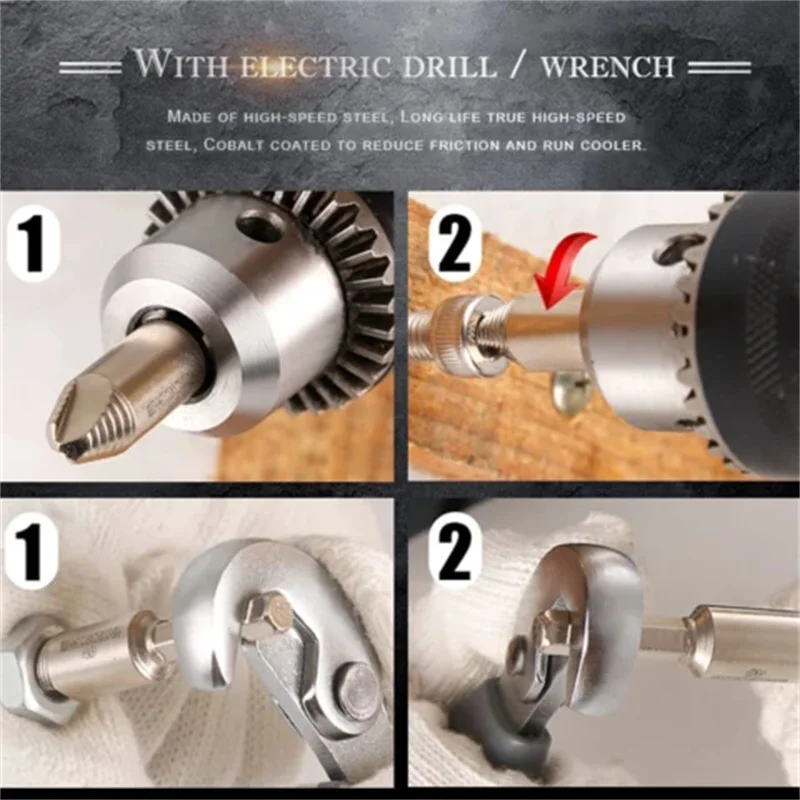 WITH ELECTRIC DRILL / WRENCH

MADE OF HIGH-SPEED STEEL, LONG LIFE TRUE HIGH-SPEED STEEL, COBALT COATED TO REDUCE FRICTION AND RUN COOLER.

1

2

1

2