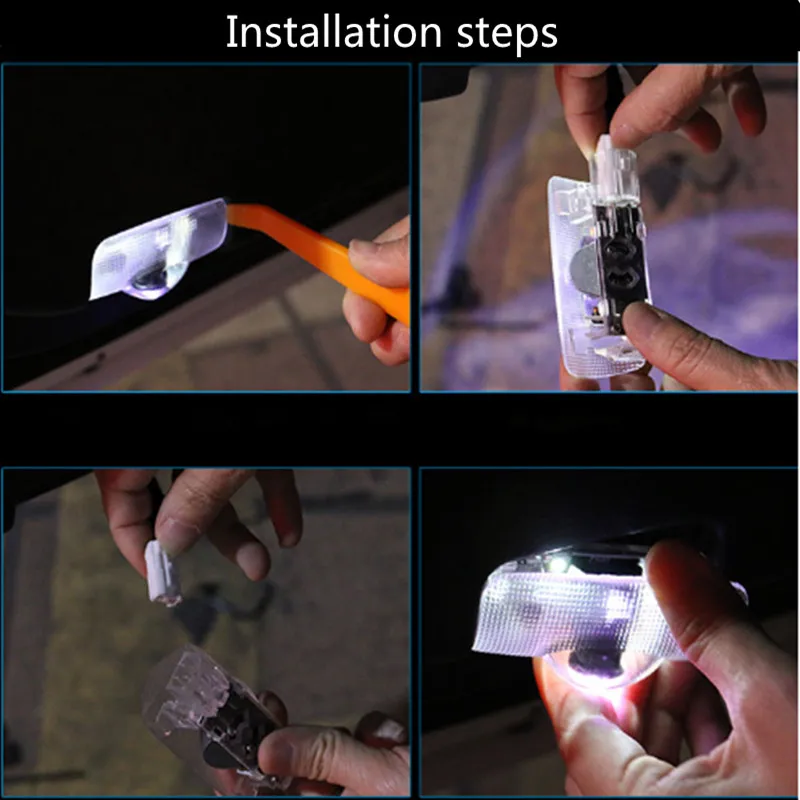 Installation steps