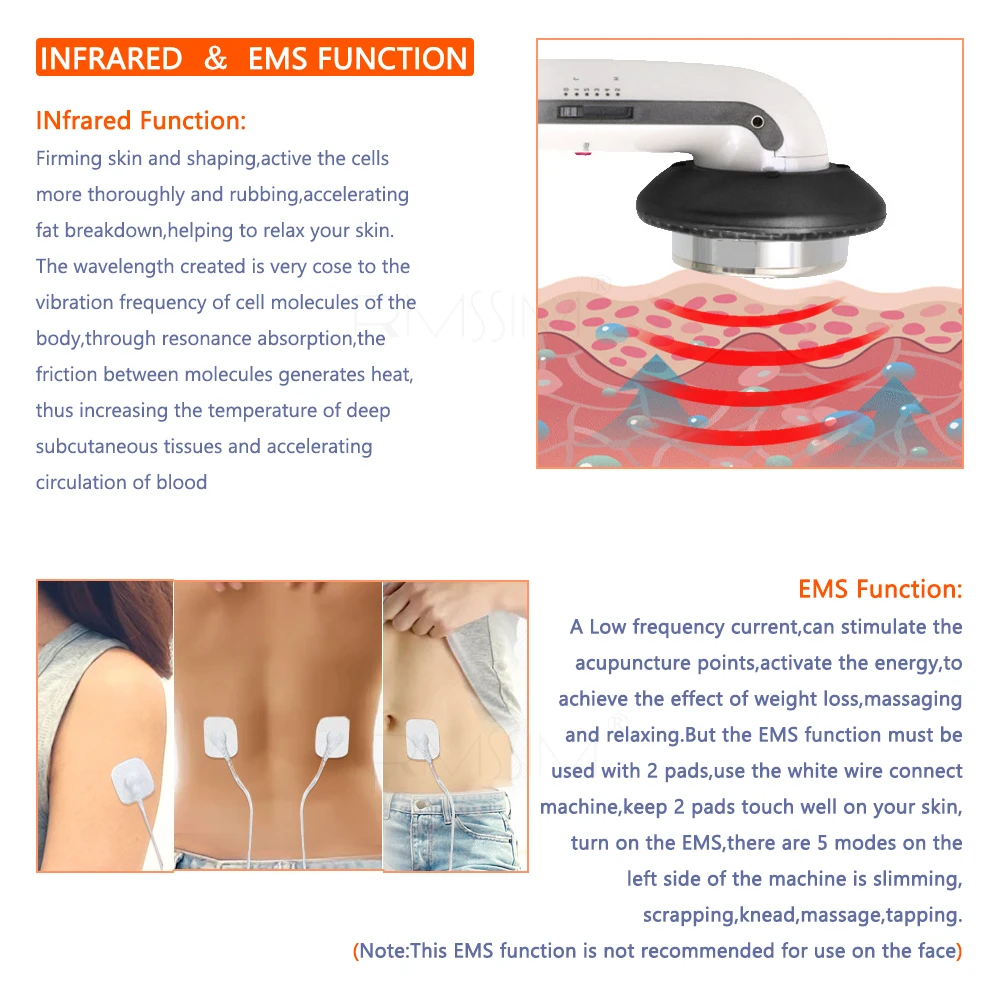 INFRARED & EMS FUNCTION

INfrared Function:
Firming skin and shaping,active the cells more thoroughly and rubbing,accelerating fat breakdown,helping to relax your skin. The wavelength created is very cose to the vibration frequency of cell molecules of the body,through resonance absorption,the friction between molecules generates heat, thus increasing the temperature of deep subcutaneous tissues and accelerating circulation of blood

EMS Function:
A Low frequency current,can stimulate the acupuncture points,activate the energy,to achieve the effect of weight loss,massaging and relaxing.But the EMS function must be used with 2 pads,use the white wire connect machine,keep 2 pads touch well on your skin, turn on the EMS,there are 5 modes on the left side of the machine is slimming, scrapping,knead,massage,tapping.
(Note:This EMS function is not recommended for use on the face)