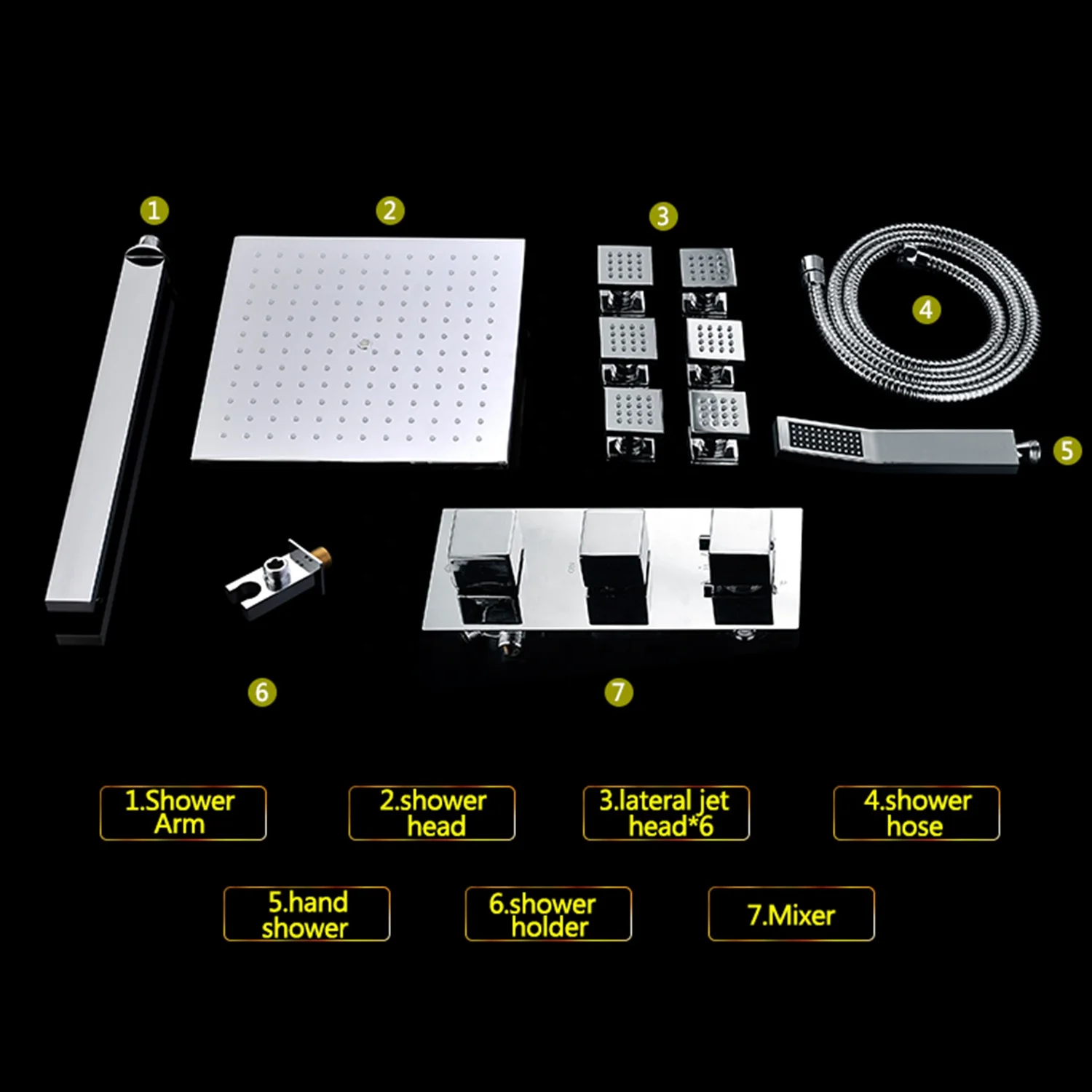 1

2

3

4

5

6

7

1.Shower Arm

2.shower head

3.lateral jet head*6

4.shower hose

5.hand shower

6.shower holder

7.Mixer