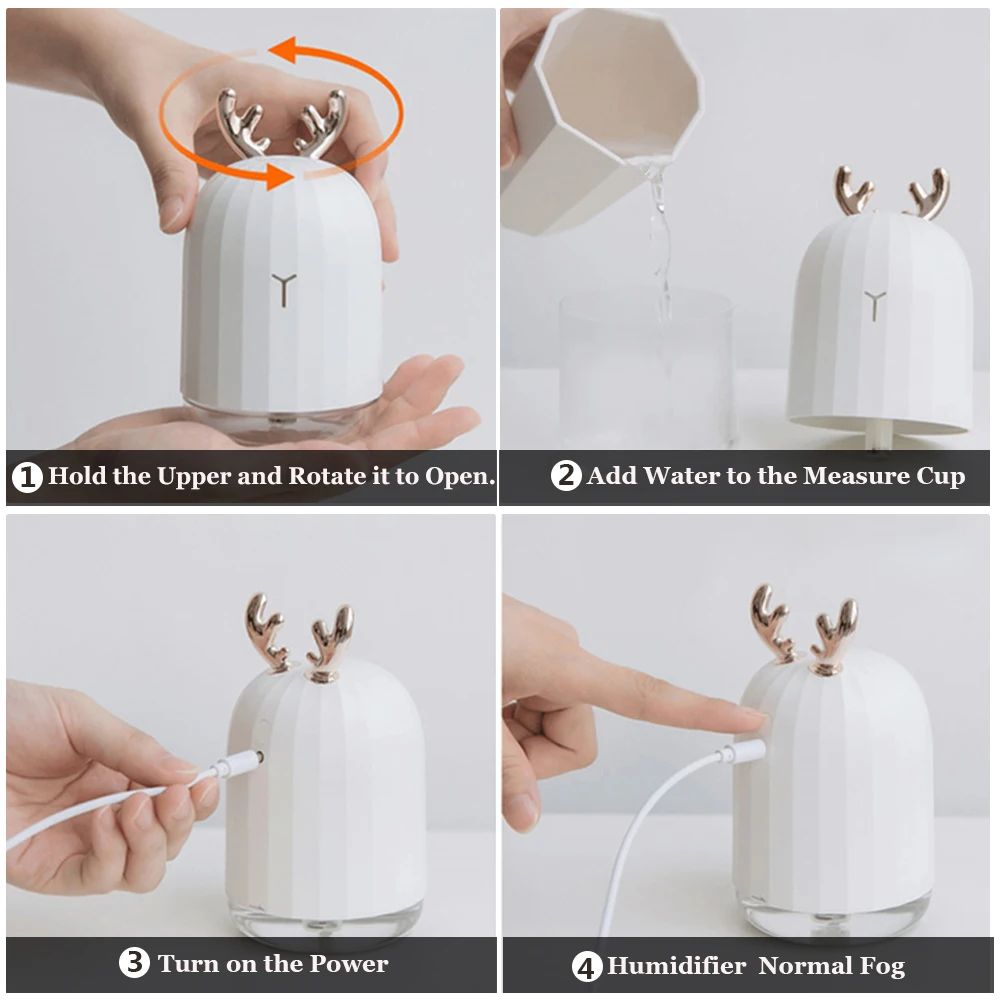 1 Hold the Upper and Rotate it to Open.

2 Add Water to the Measure Cup

3 Turn on the Power

4 Humidifier Normal Fog