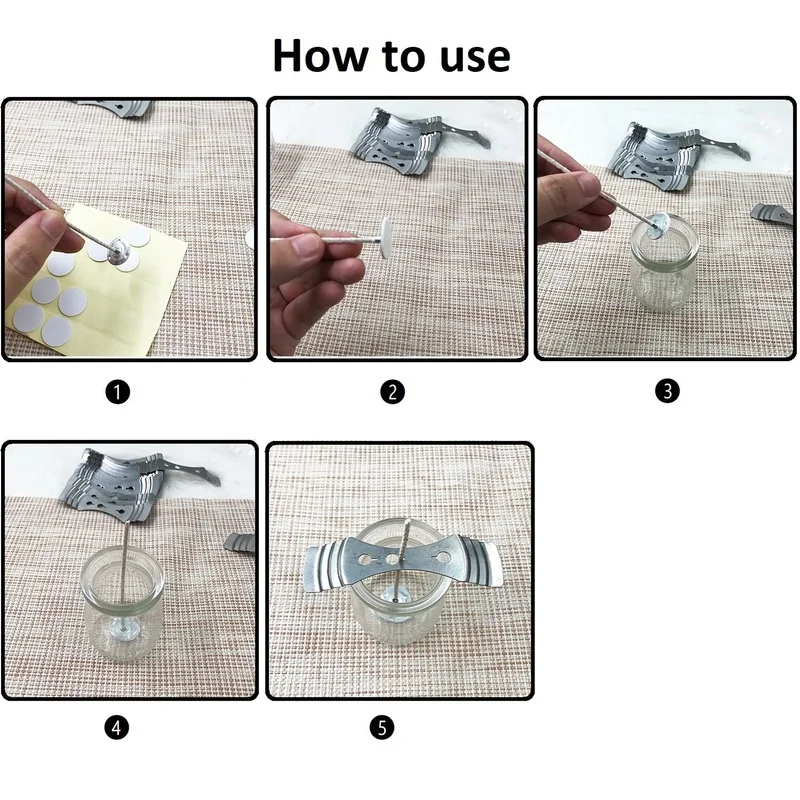 How to use

1

2

3

4

5