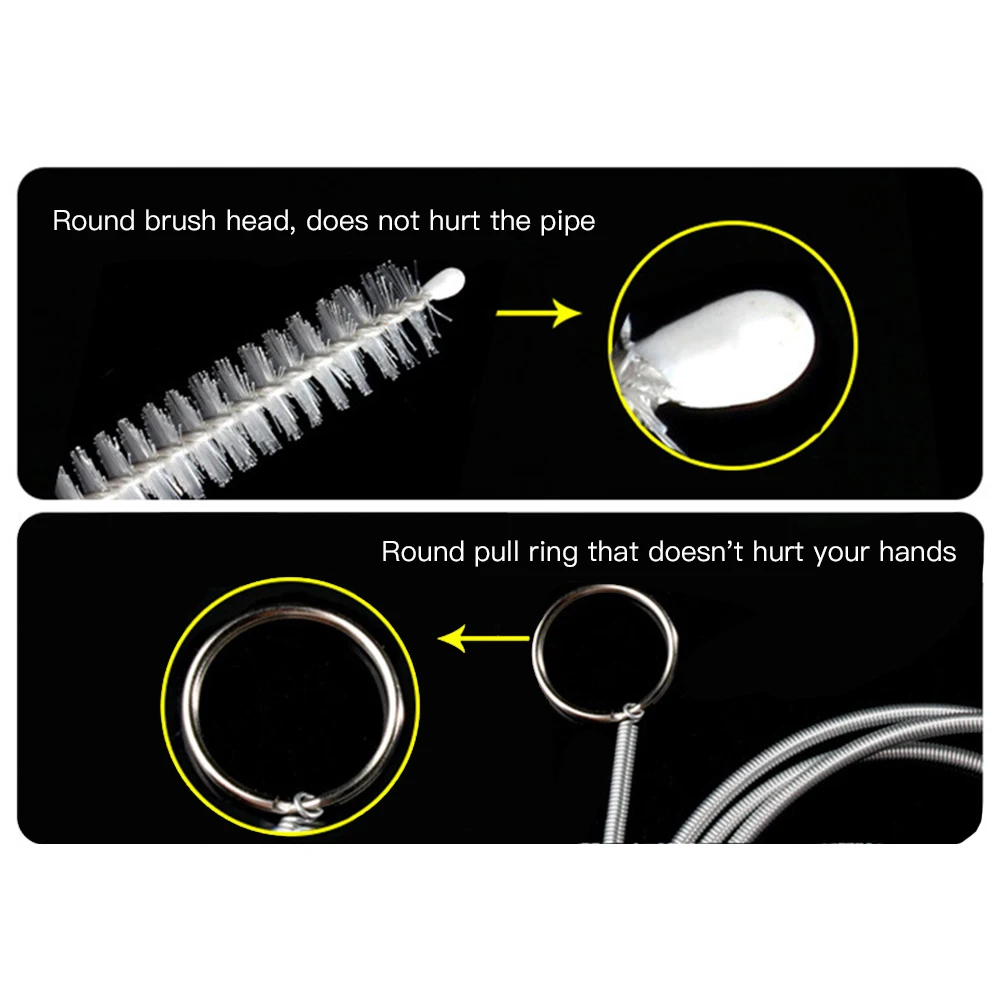 Round brush head, does not hurt the pipe

Round pull ring that doesn't hurt your hands