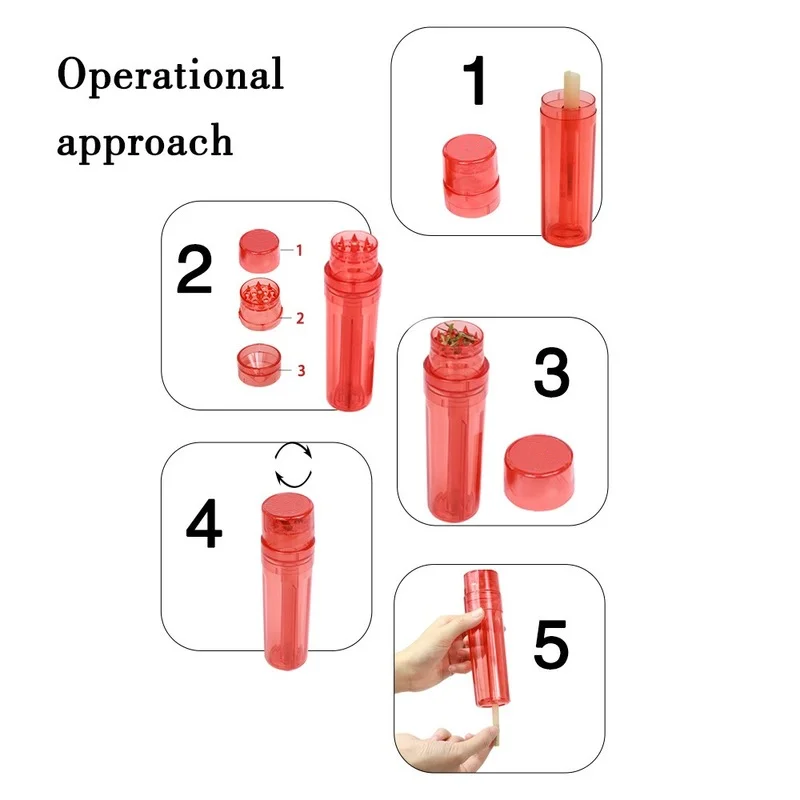 Operational approach

1

2

1

2

3

3

4

5