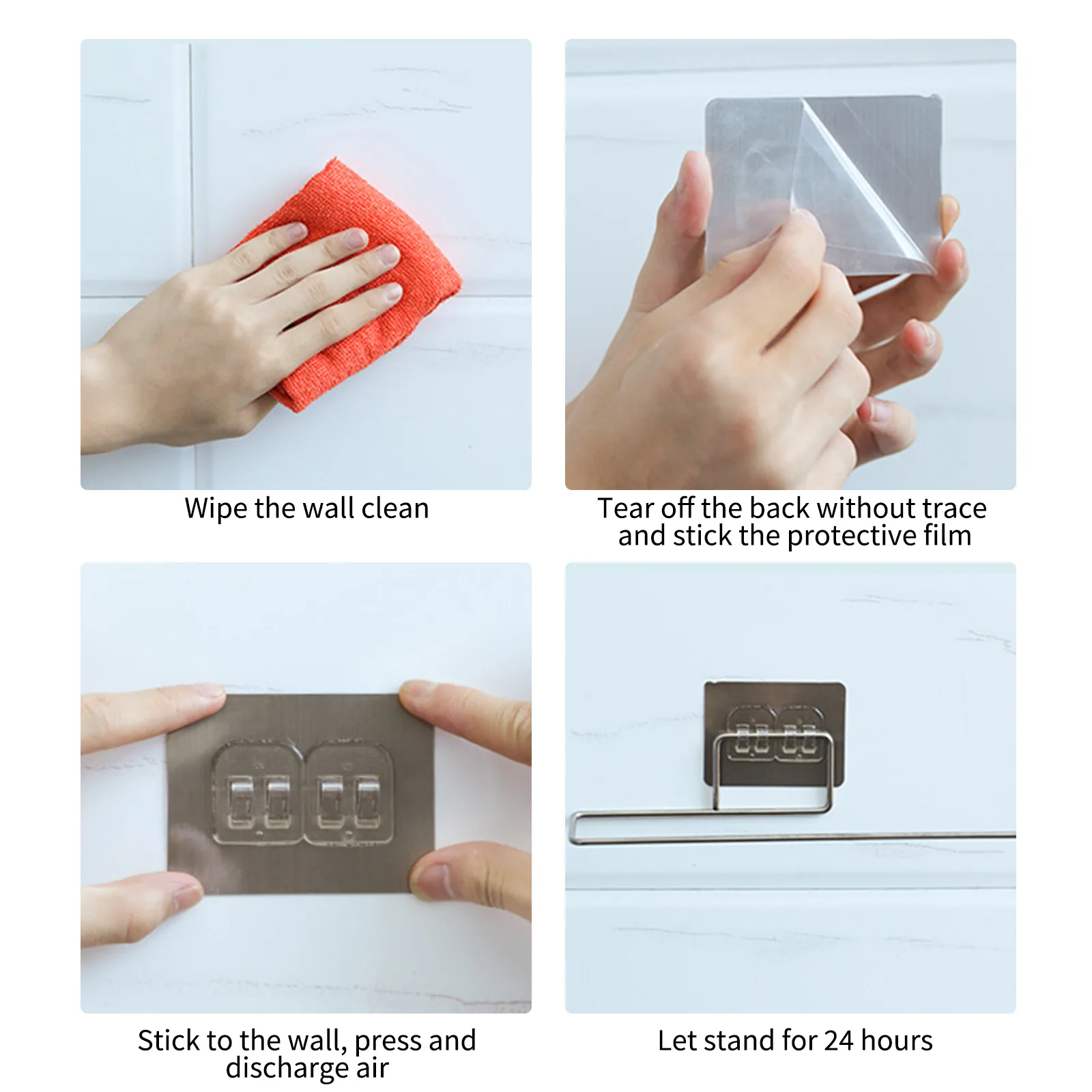 Wipe the wall clean

Tear off the back without trace and stick the protective film

Stick to the wall, press and discharge air

Let stand for 24 hours