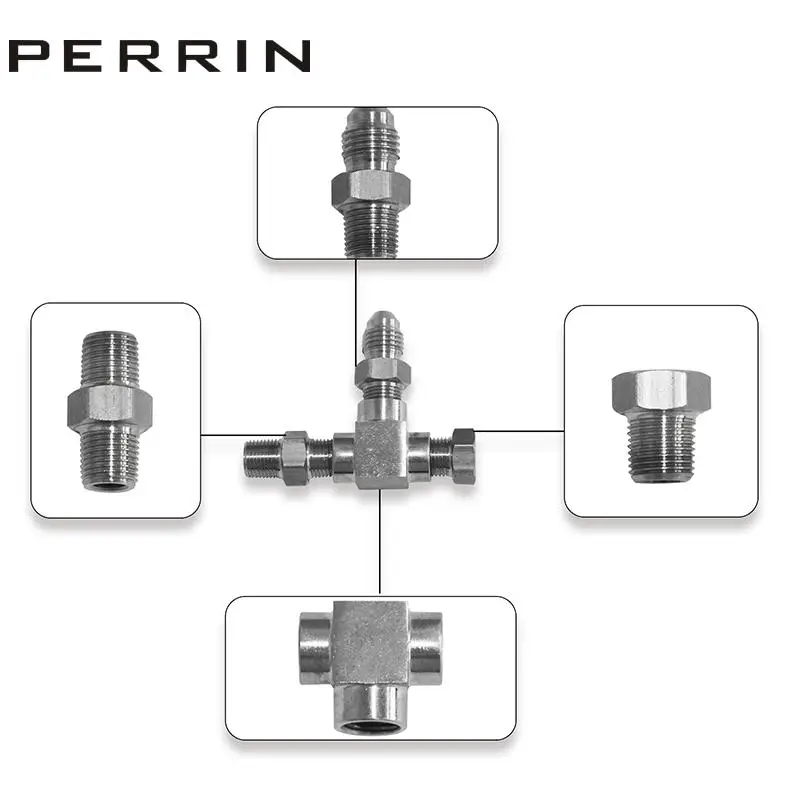 PERRIN